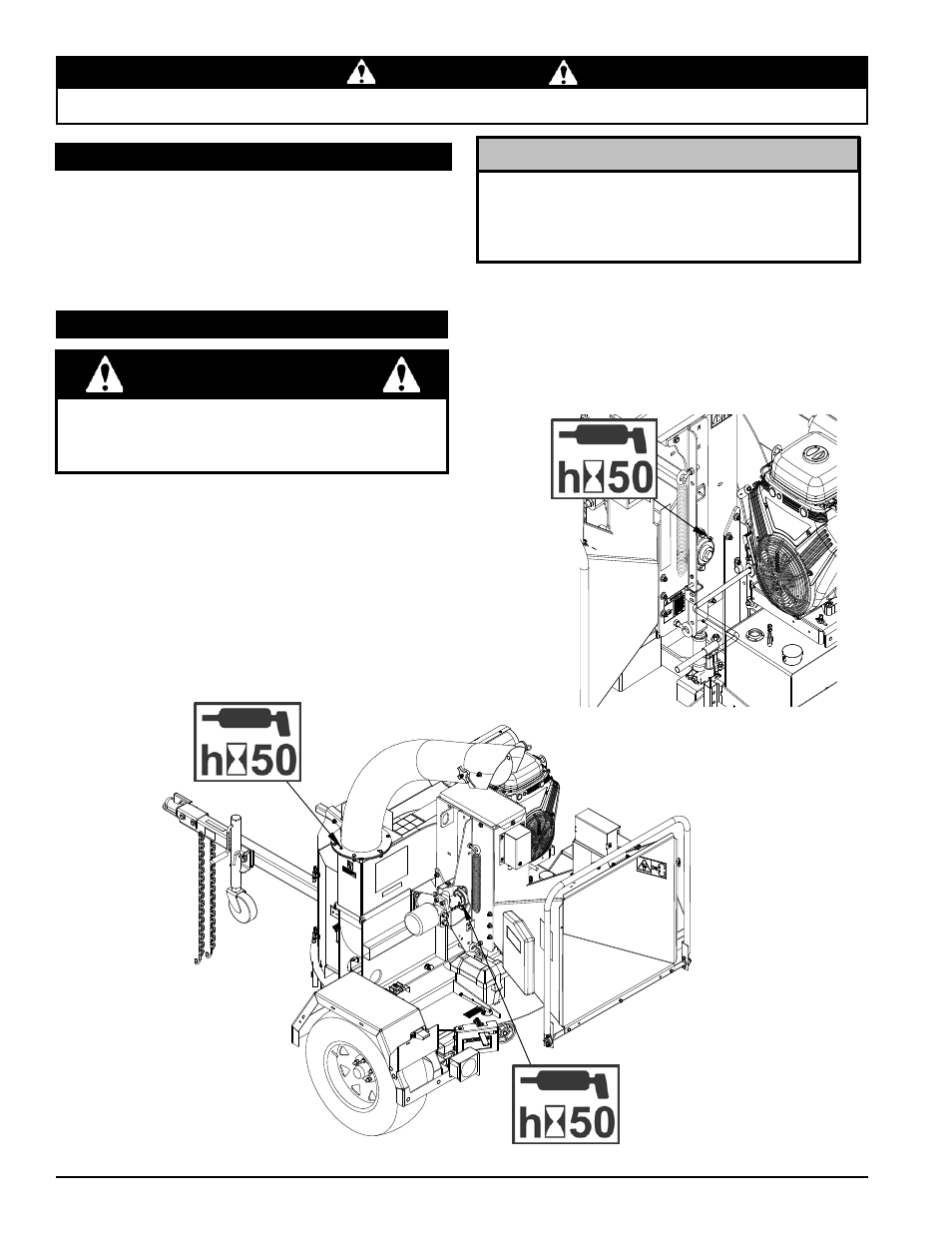 h 50

h 50

h 50