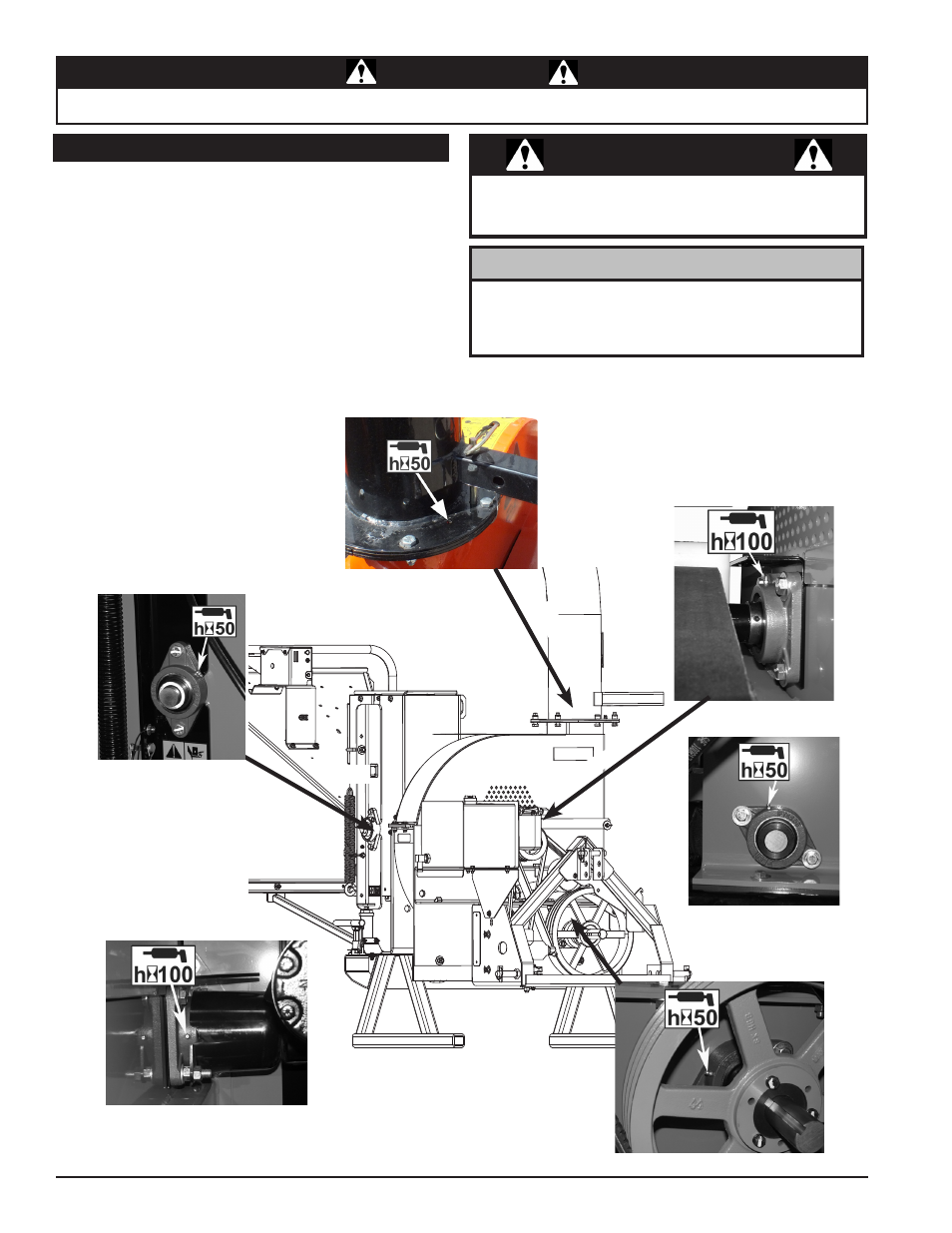 h 50

h 100

h 50

h 50

h 100

h 50