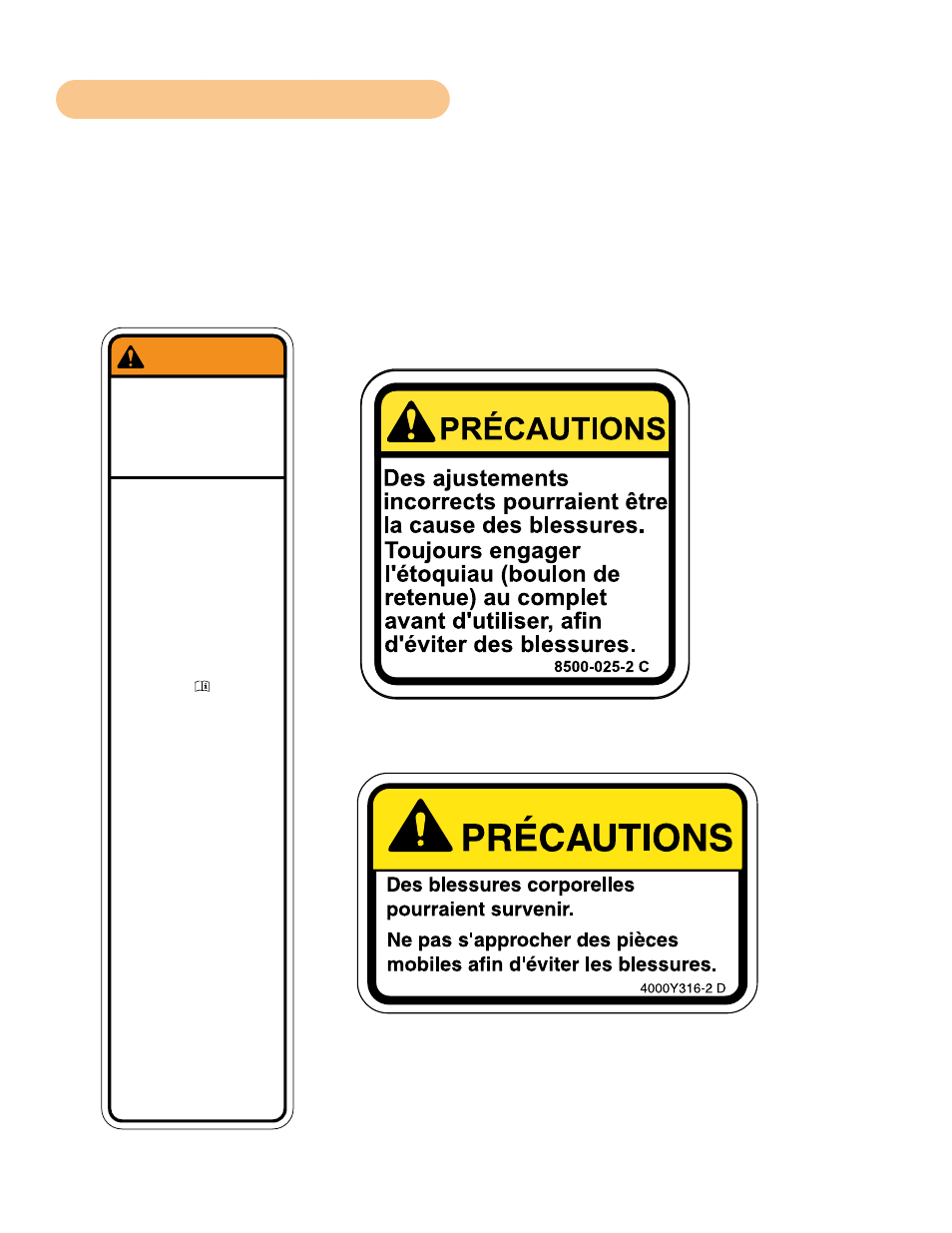 PRÉCAUTIONS

Des ajustements incorrects pourraient être la cause des blessures. Toujours engager l'étoquiau (boulon de retenue) au complet avant d'utiliser, afin d'éviter des blessures.

8500-025-2 C

PRÉCAUTIONS

Des blessures corporelles pourraient survenir.

Ne pas s'approcher des pièces mobiles afin d'éviter les blessures.

4000Y316-2 D