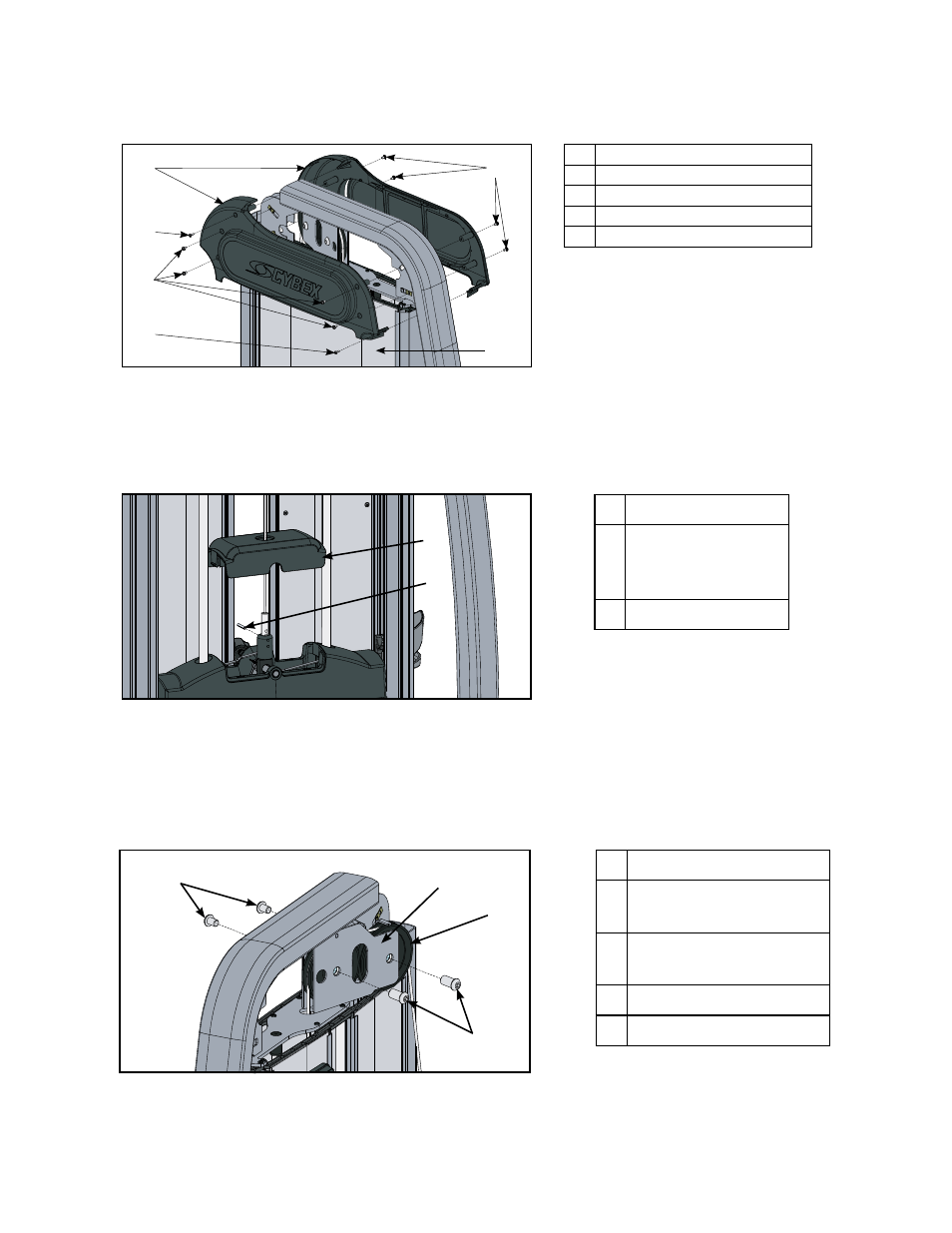 CYBEX