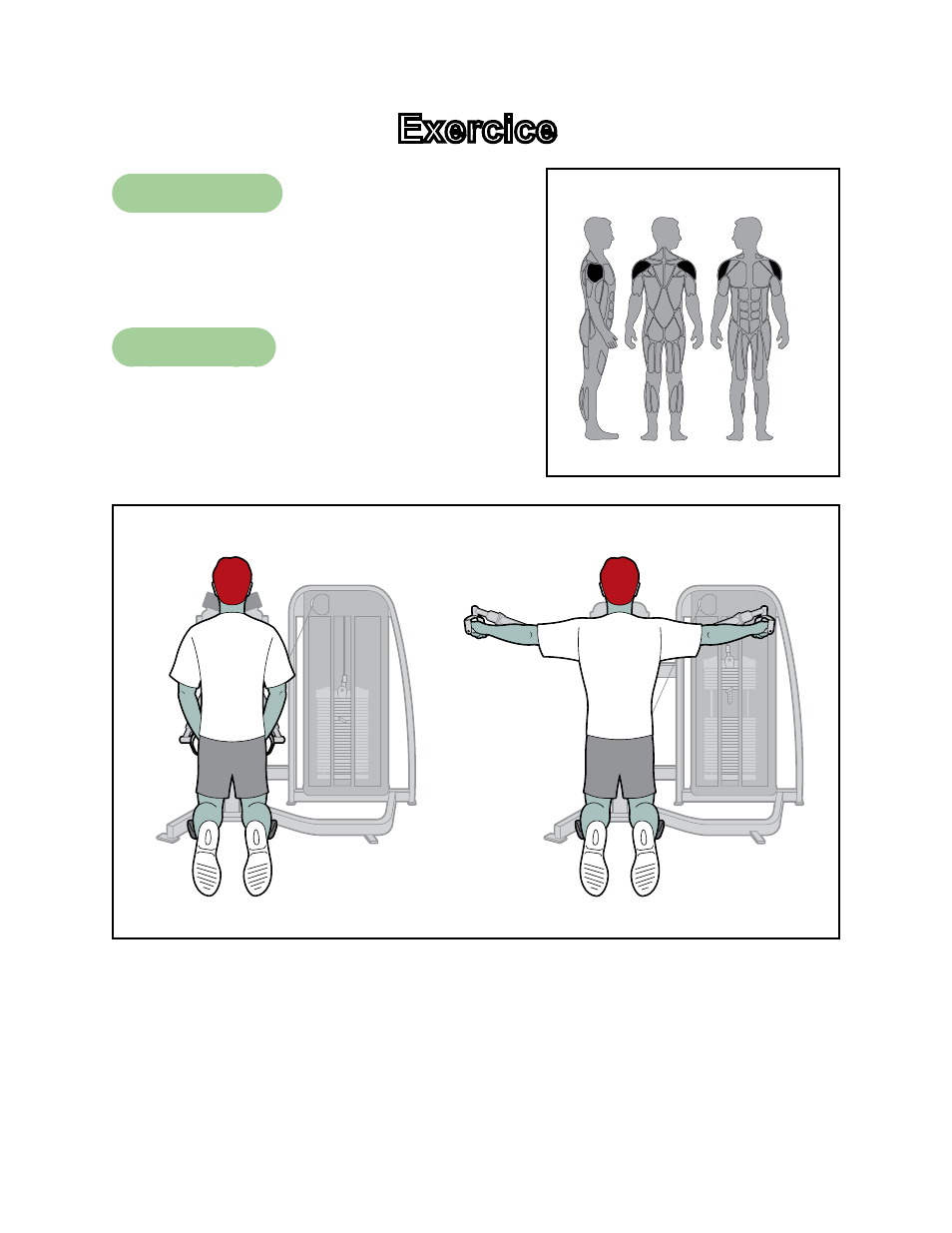 Exercice