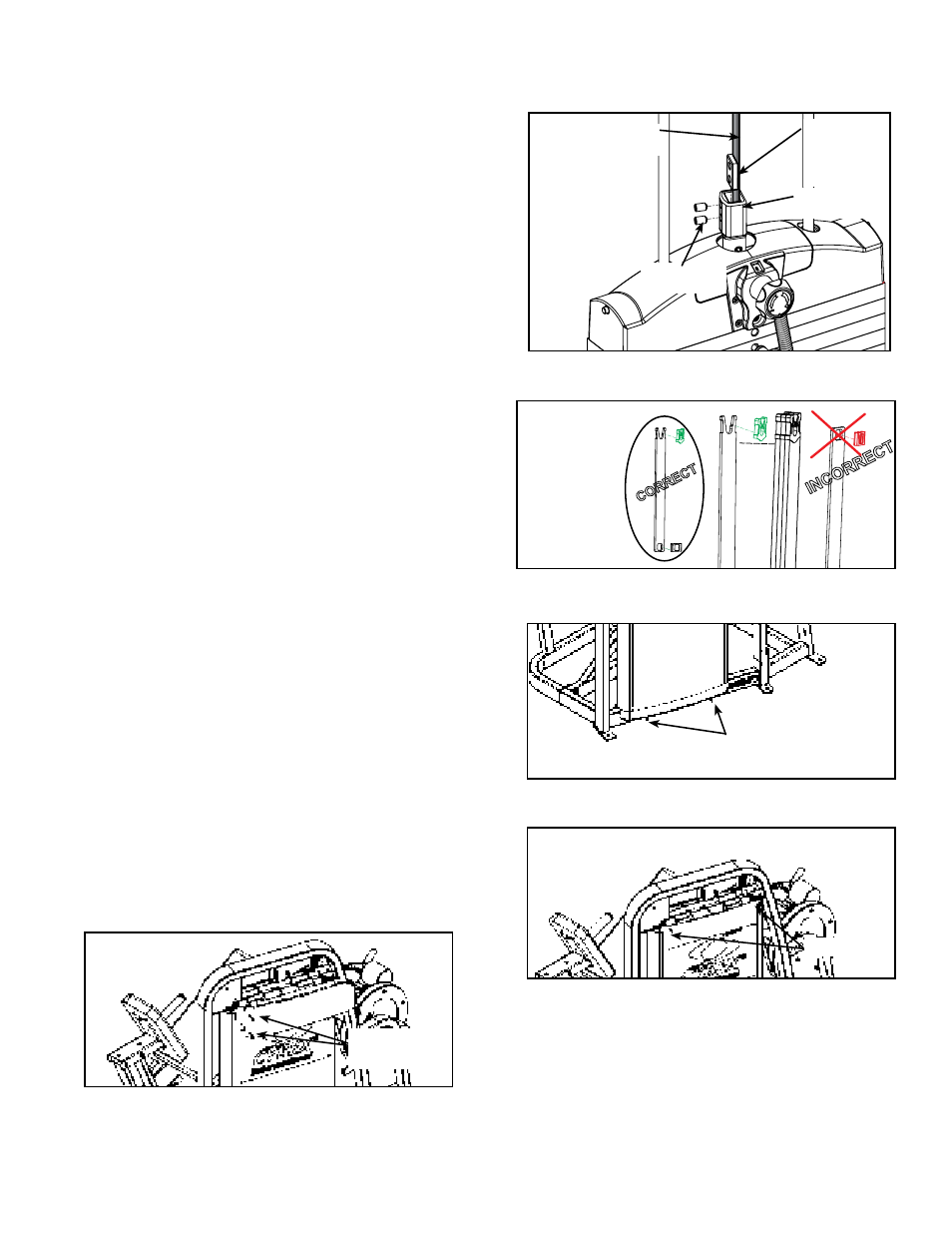 CORRECT

INCORRECT