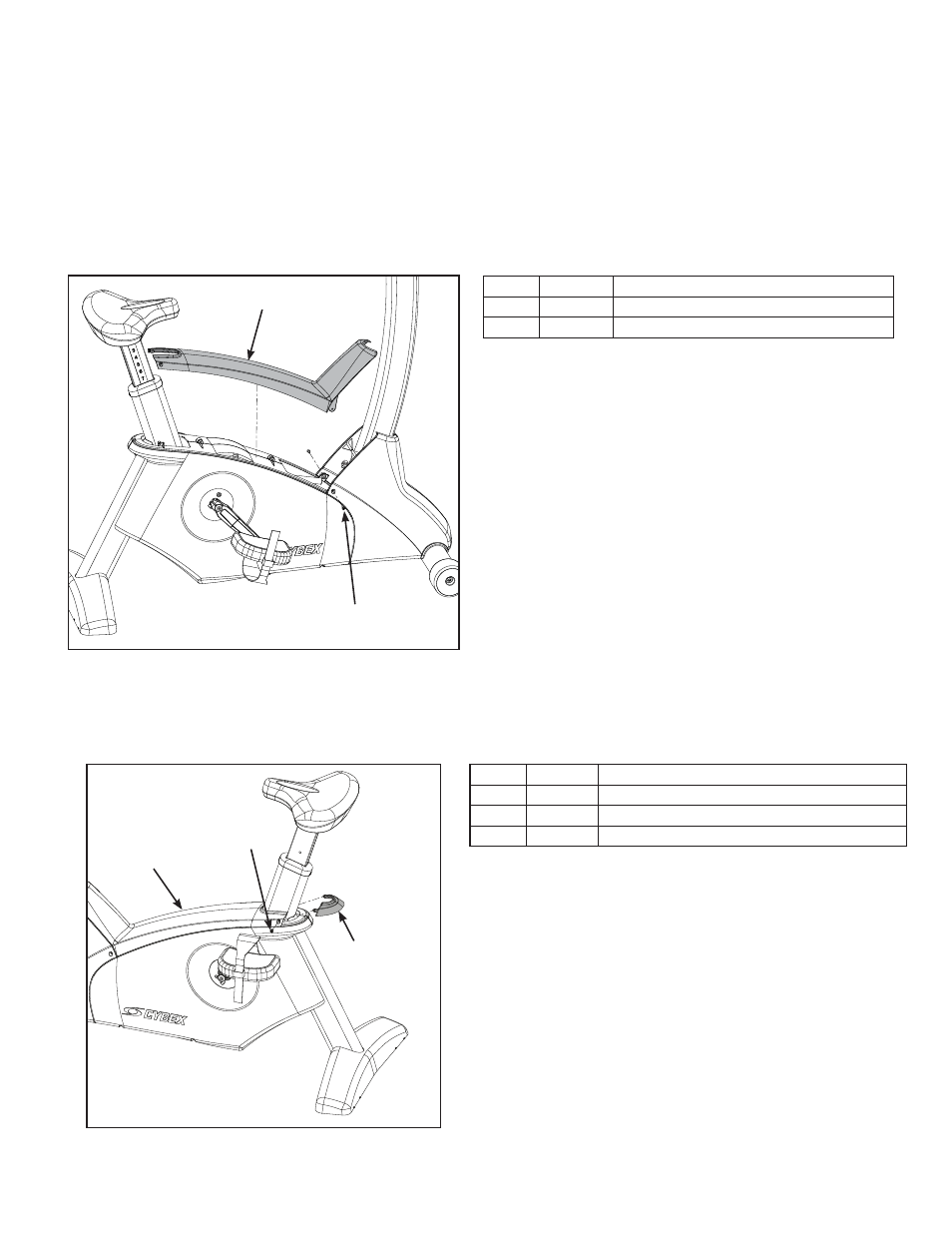 CYBEX

CYBEX