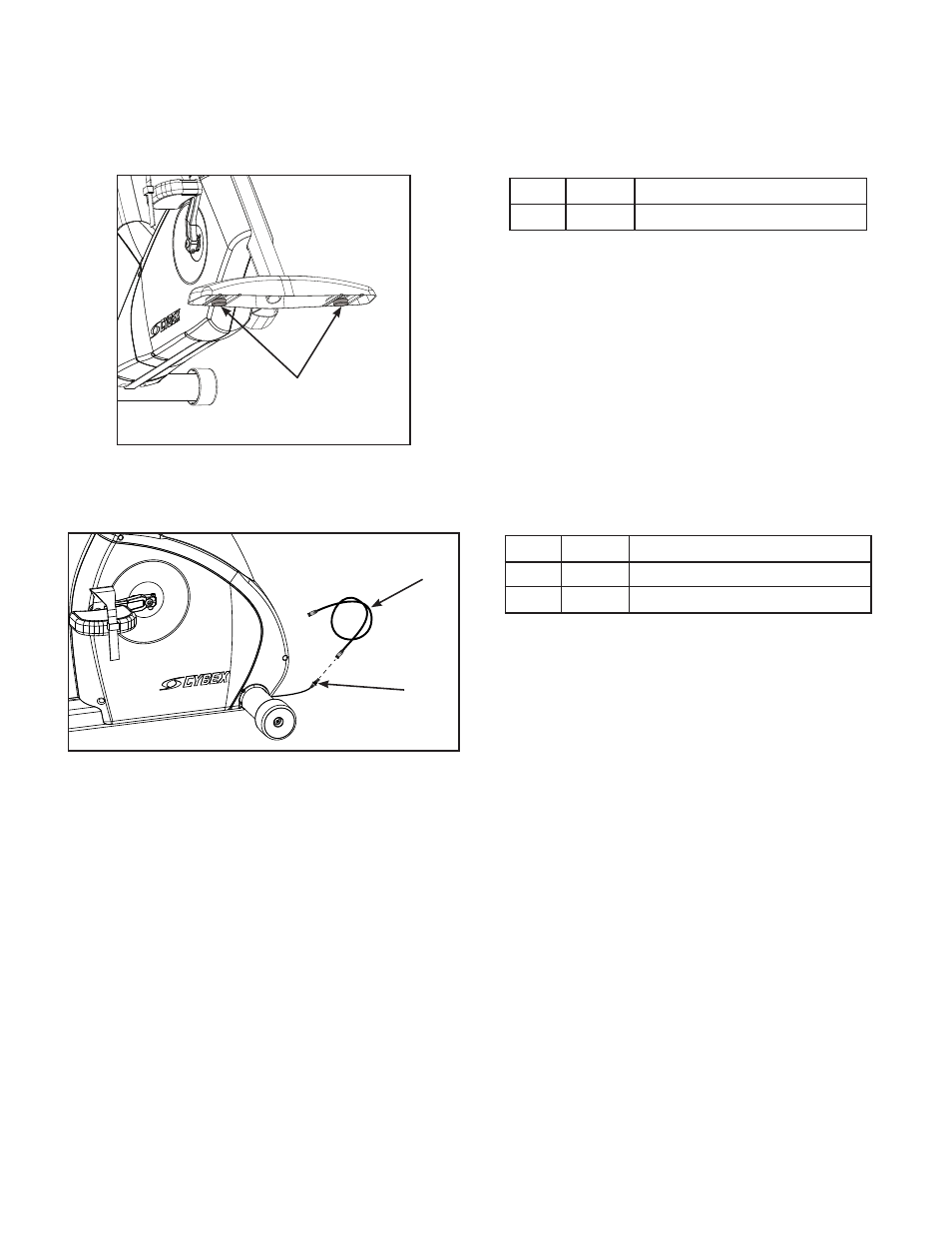 CYBEX

CYBEX