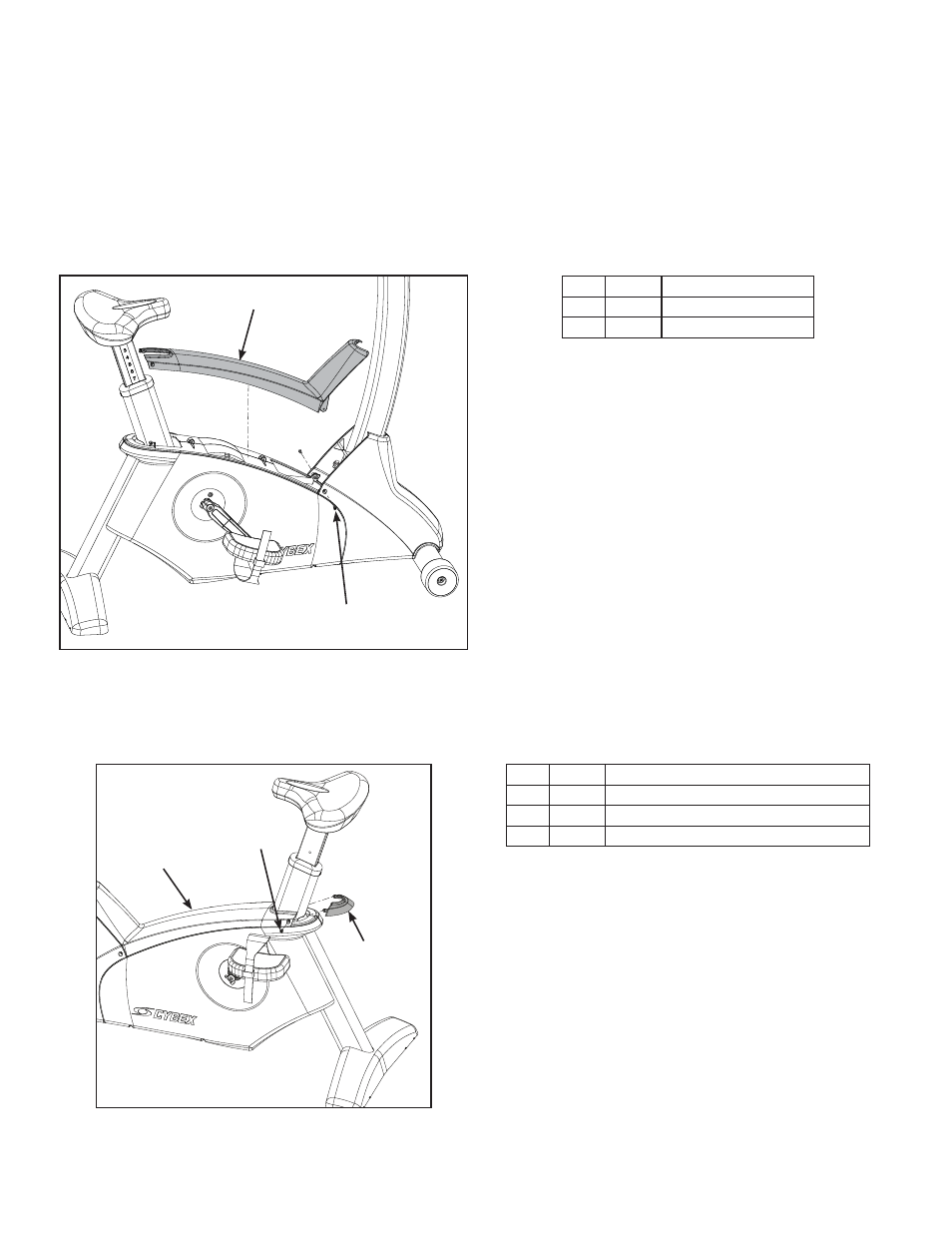 CYBEX

CYBEX