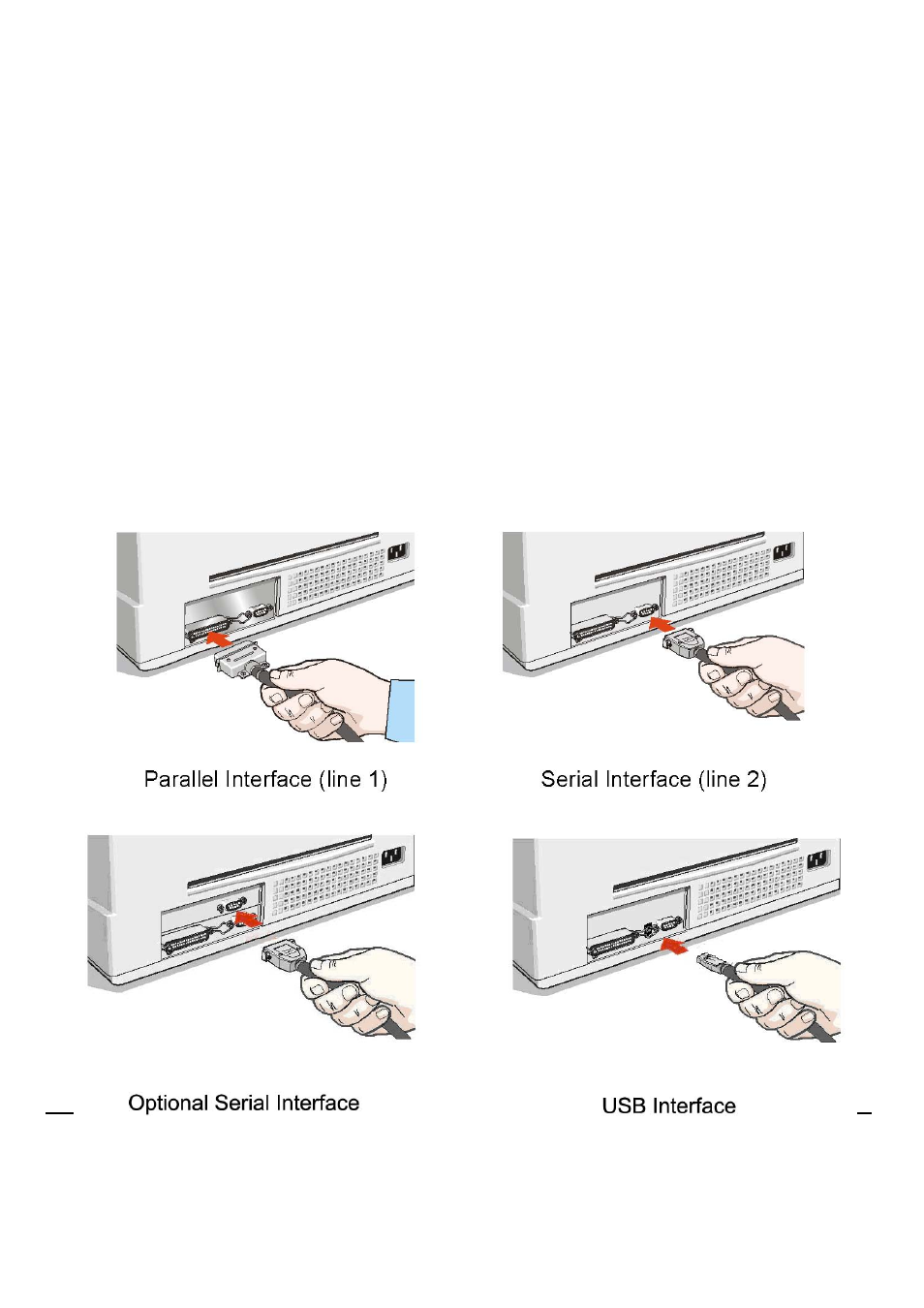 Parallel Interface (line 1)

Serial Interface (line 2)

Optional Serial Interface

USB Interface