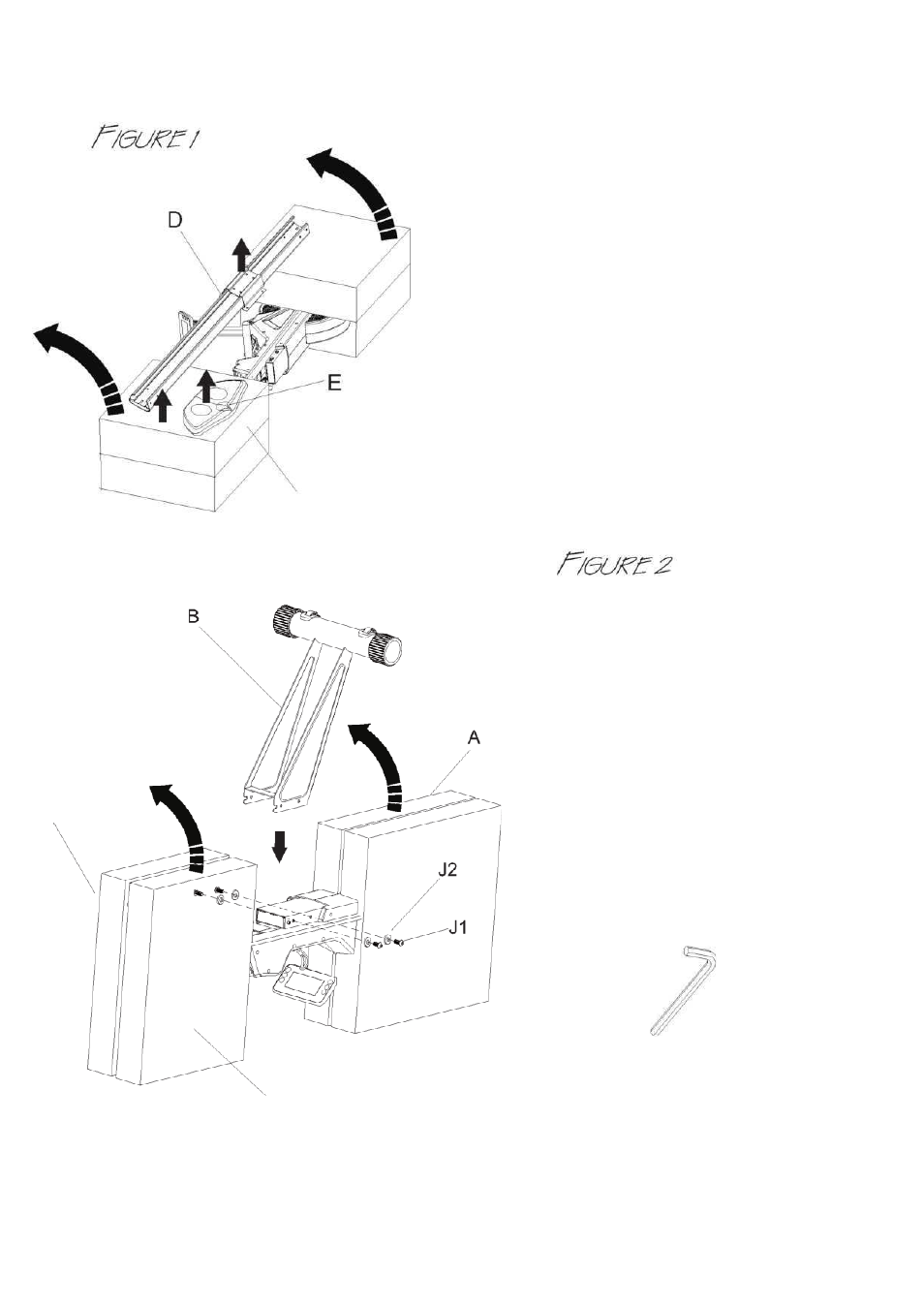 FIGURE 1

D

E

FIGURE 2

B

A

J2

J1