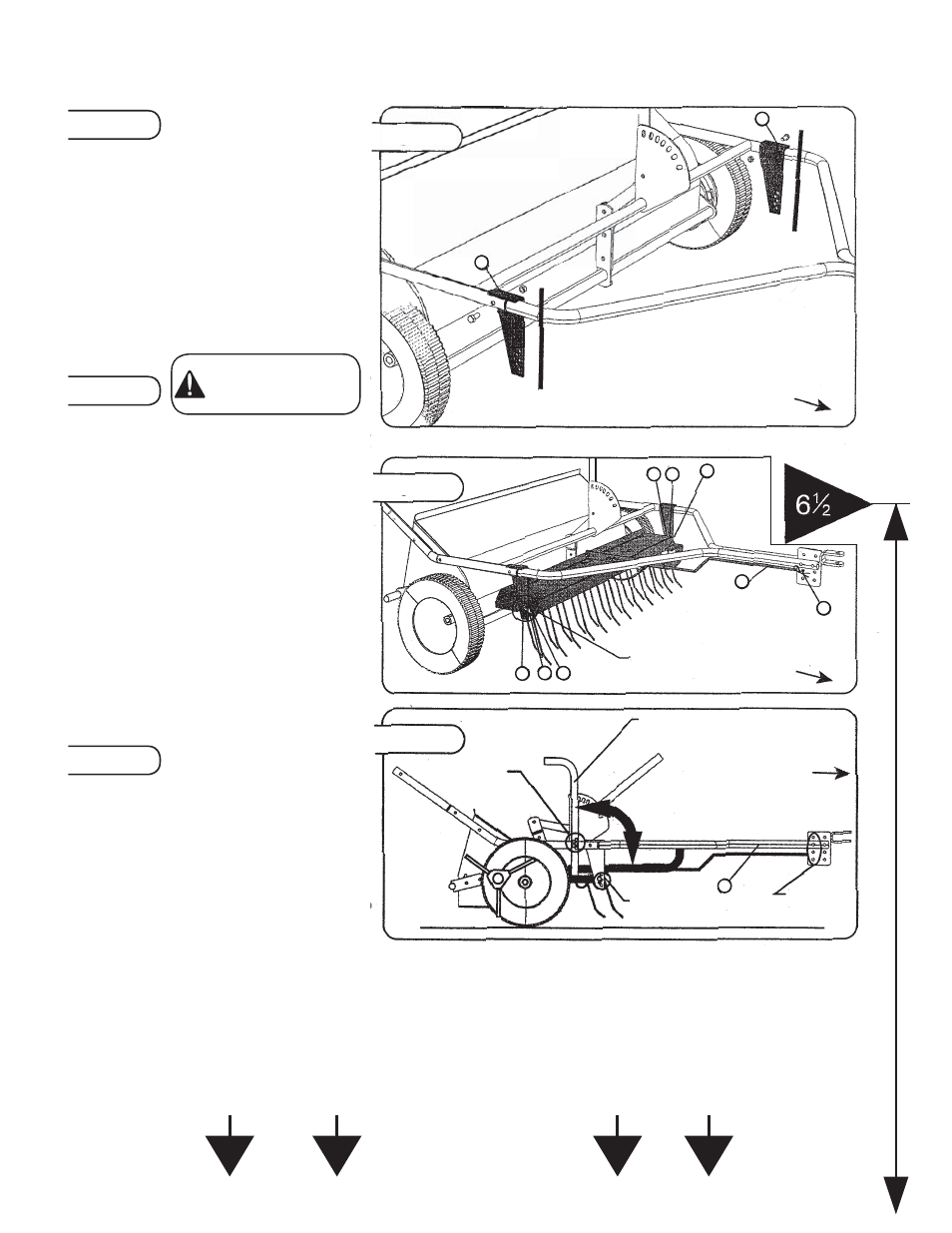 $6\frac{1}{2}$