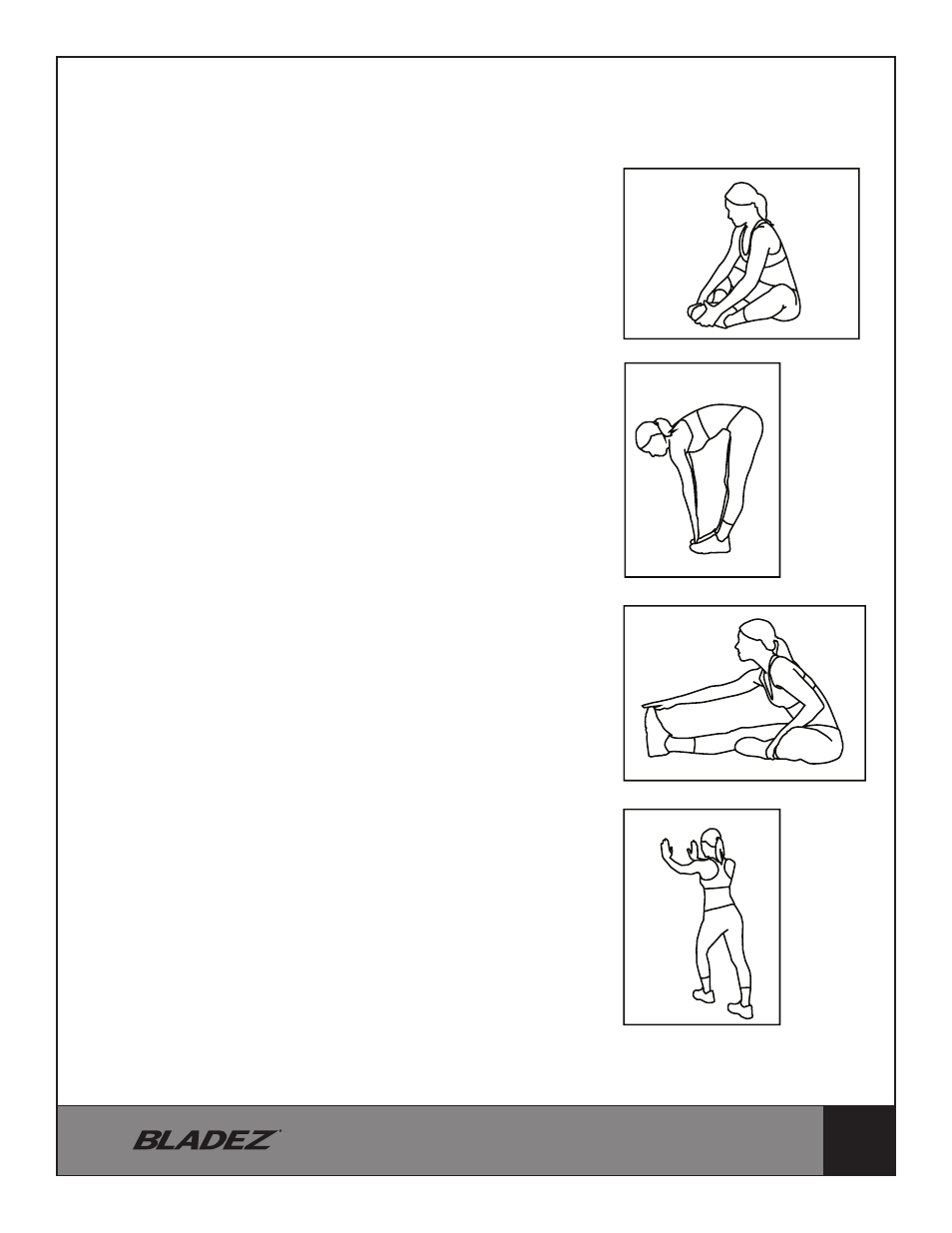 BLADEZ