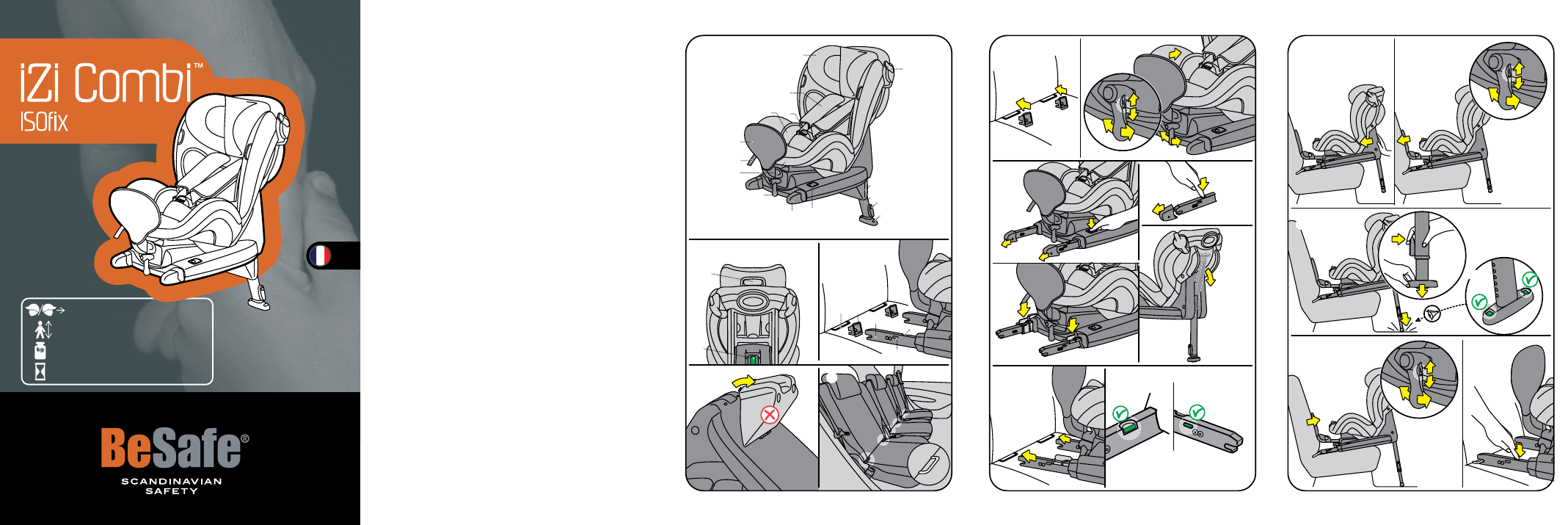 iZi Combi™
ISOfix

kg

BeSafe®
SCANDINAVIAN
SAFETY