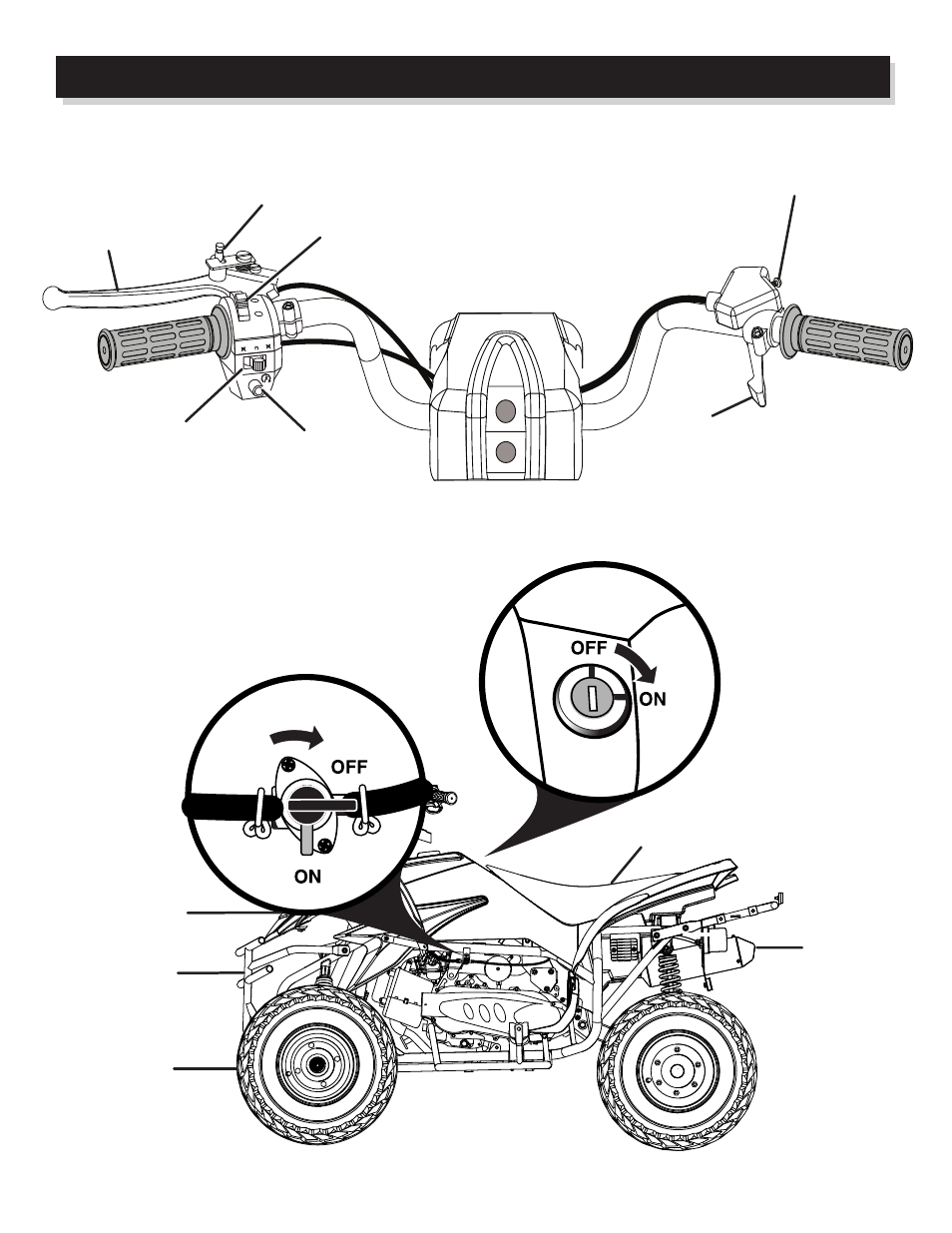 OFF

ON

OFF

ON