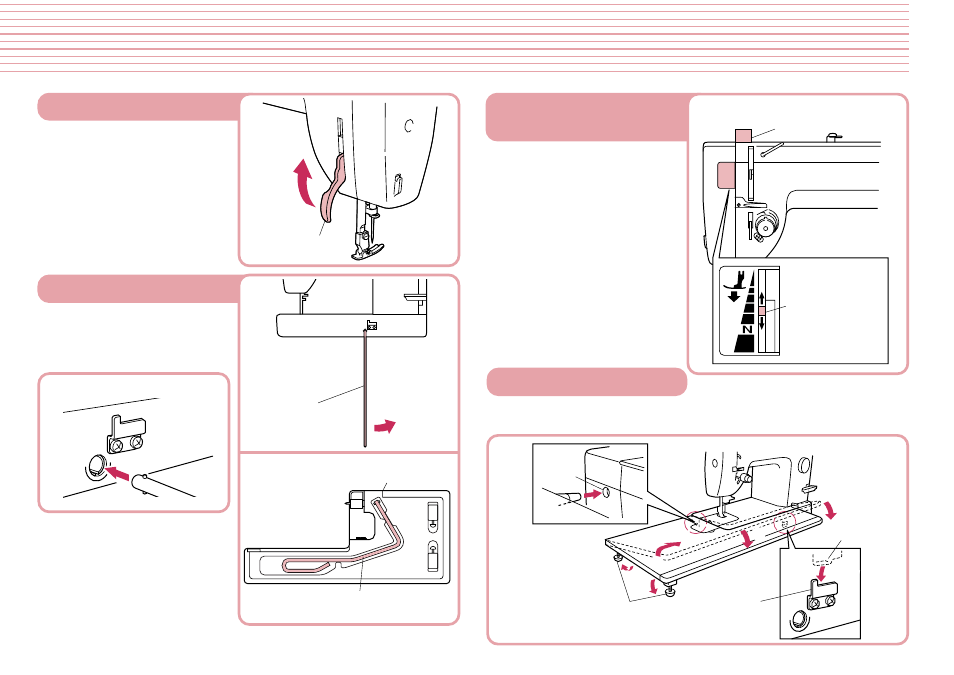 N