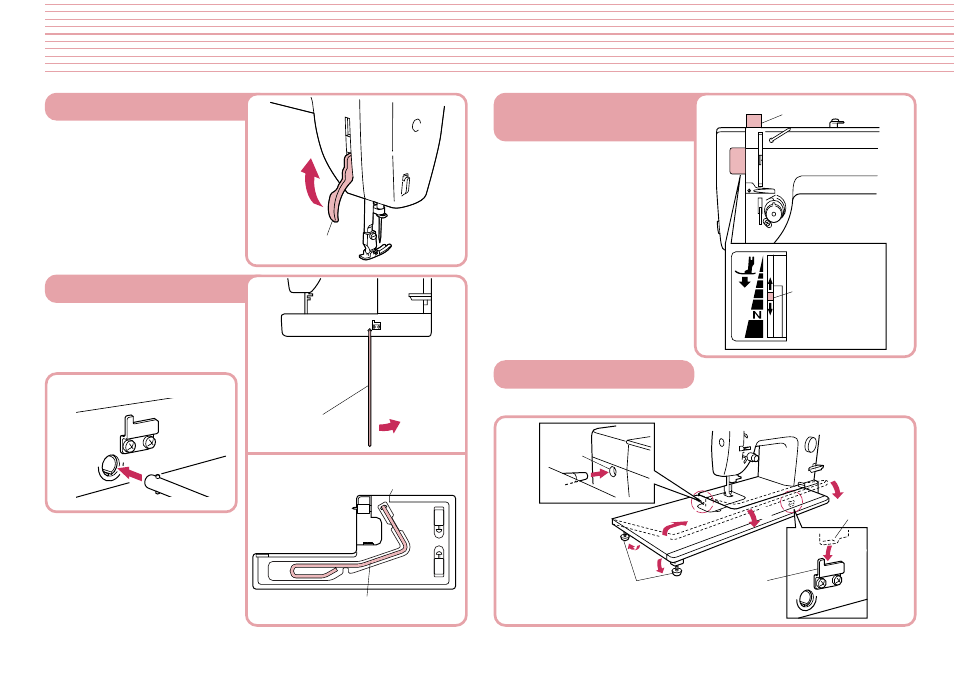 N