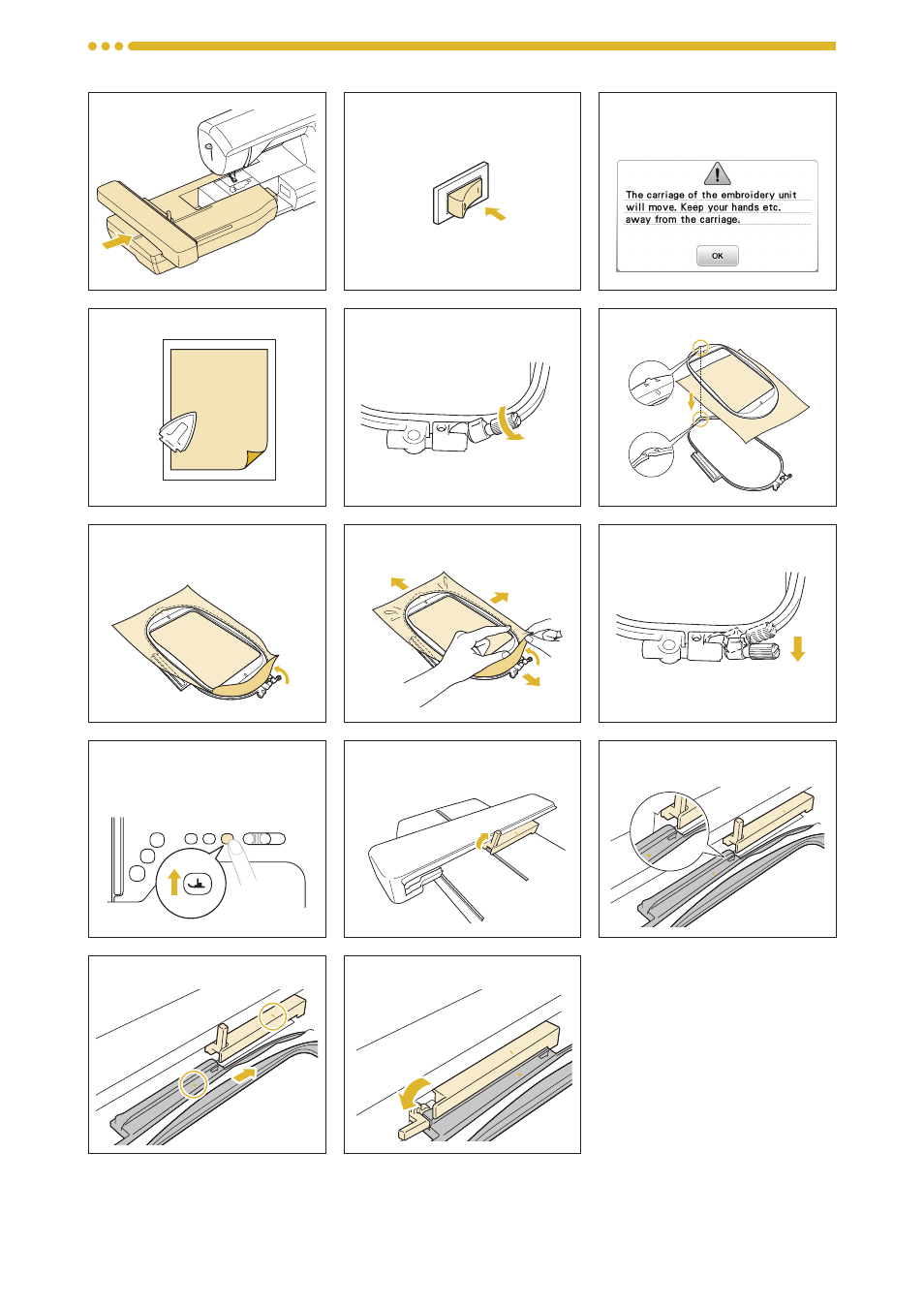 The carriage of the embroidery unit will move. Keep your hands etc. away from the carriage.

OK