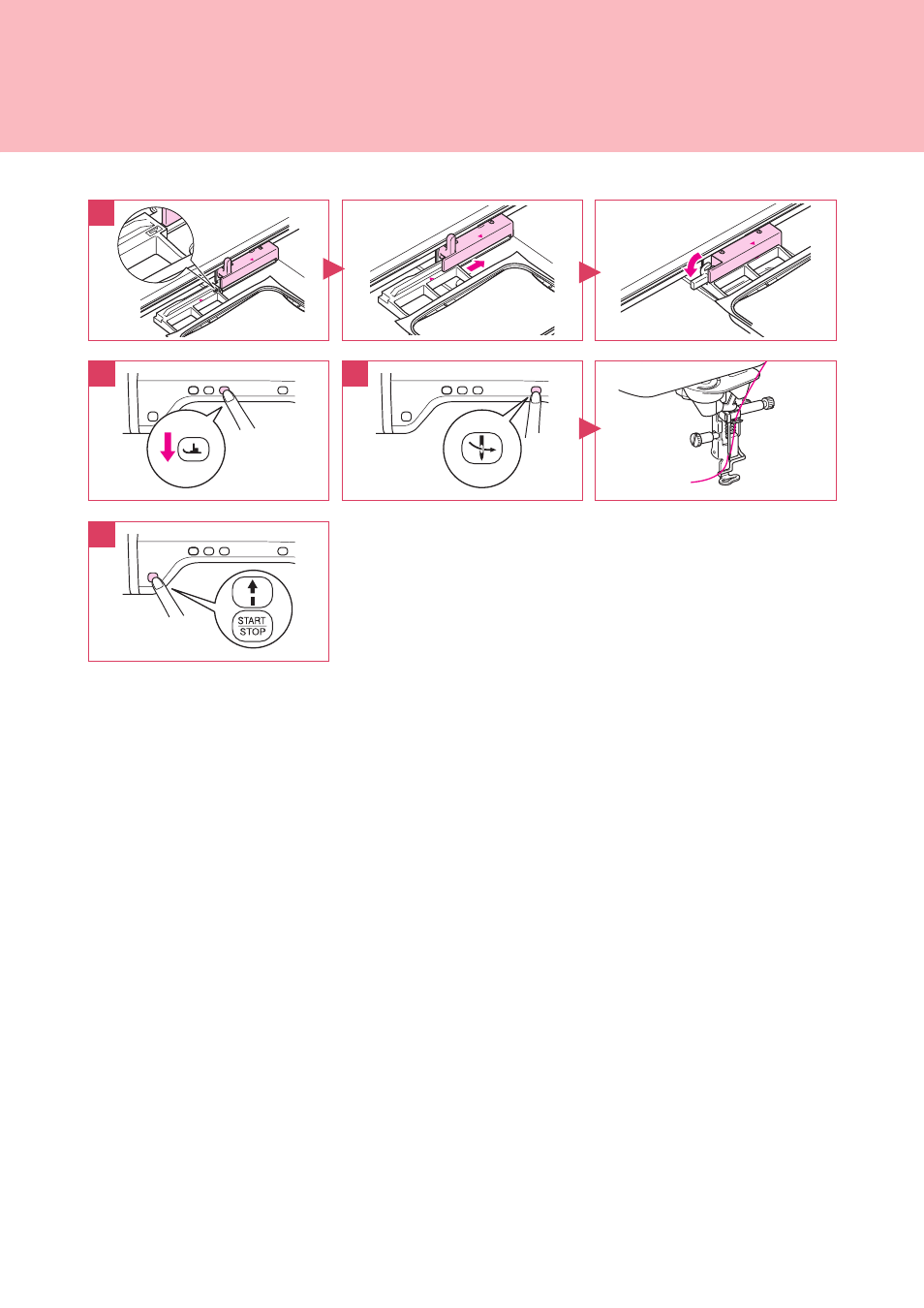 START
STOP