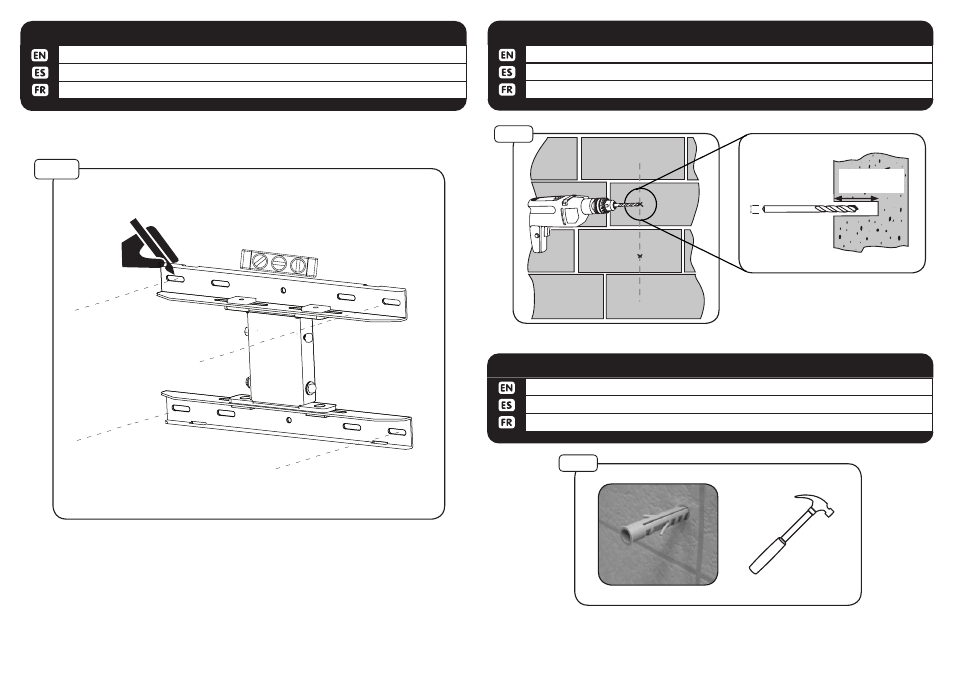 EN
ES
FR

EN
ES
FR

EN
ES
FR