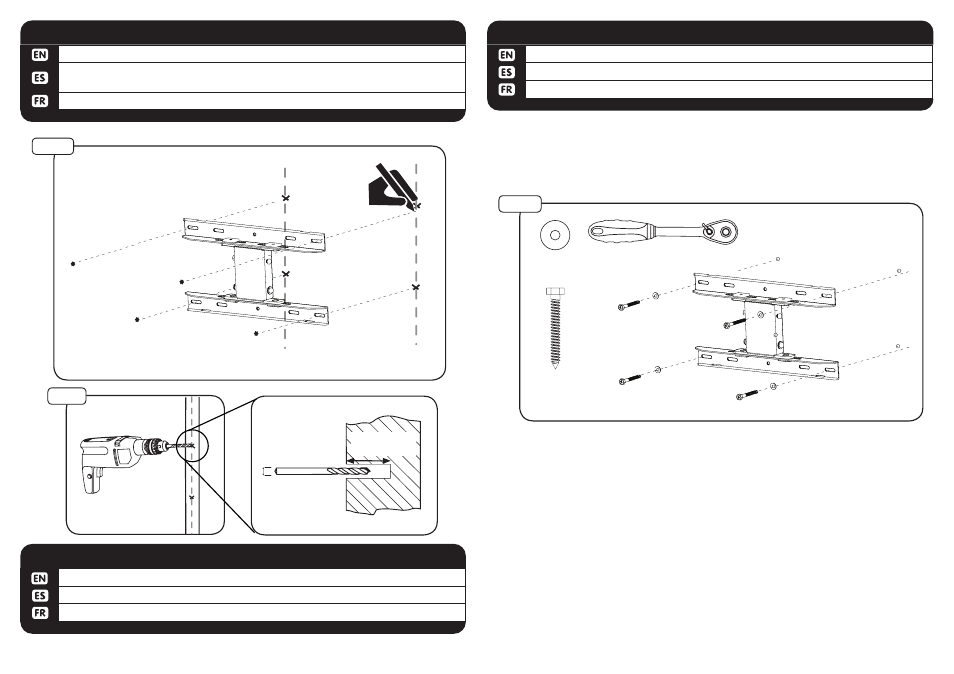 EN
ES
FR

EN
ES
FR

EN
ES
FR