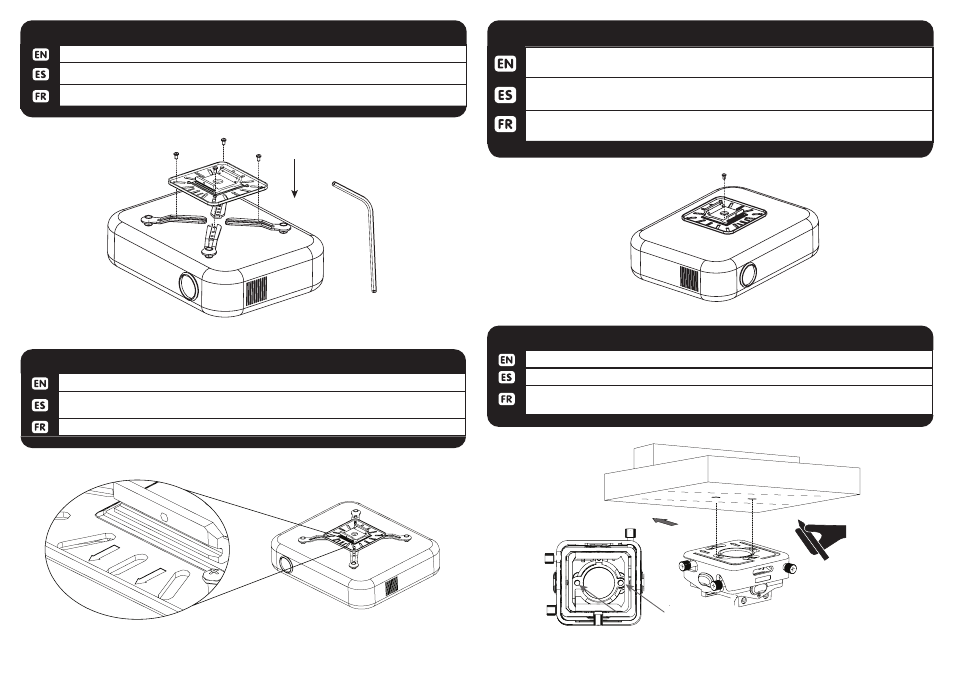 EN
ES
FR

EN
ES
FR

EN
ES
FR

EN
ES
FR