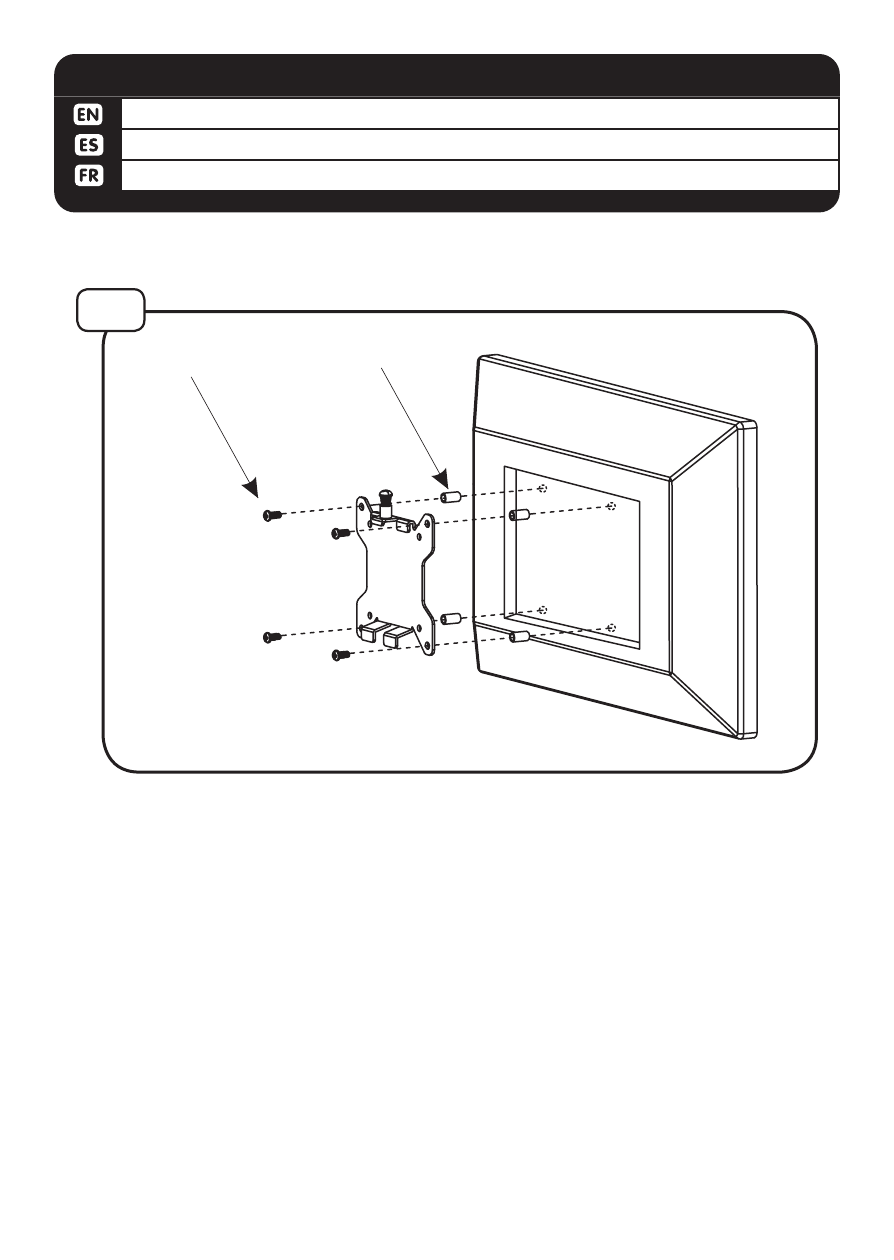 EN
ES
FR