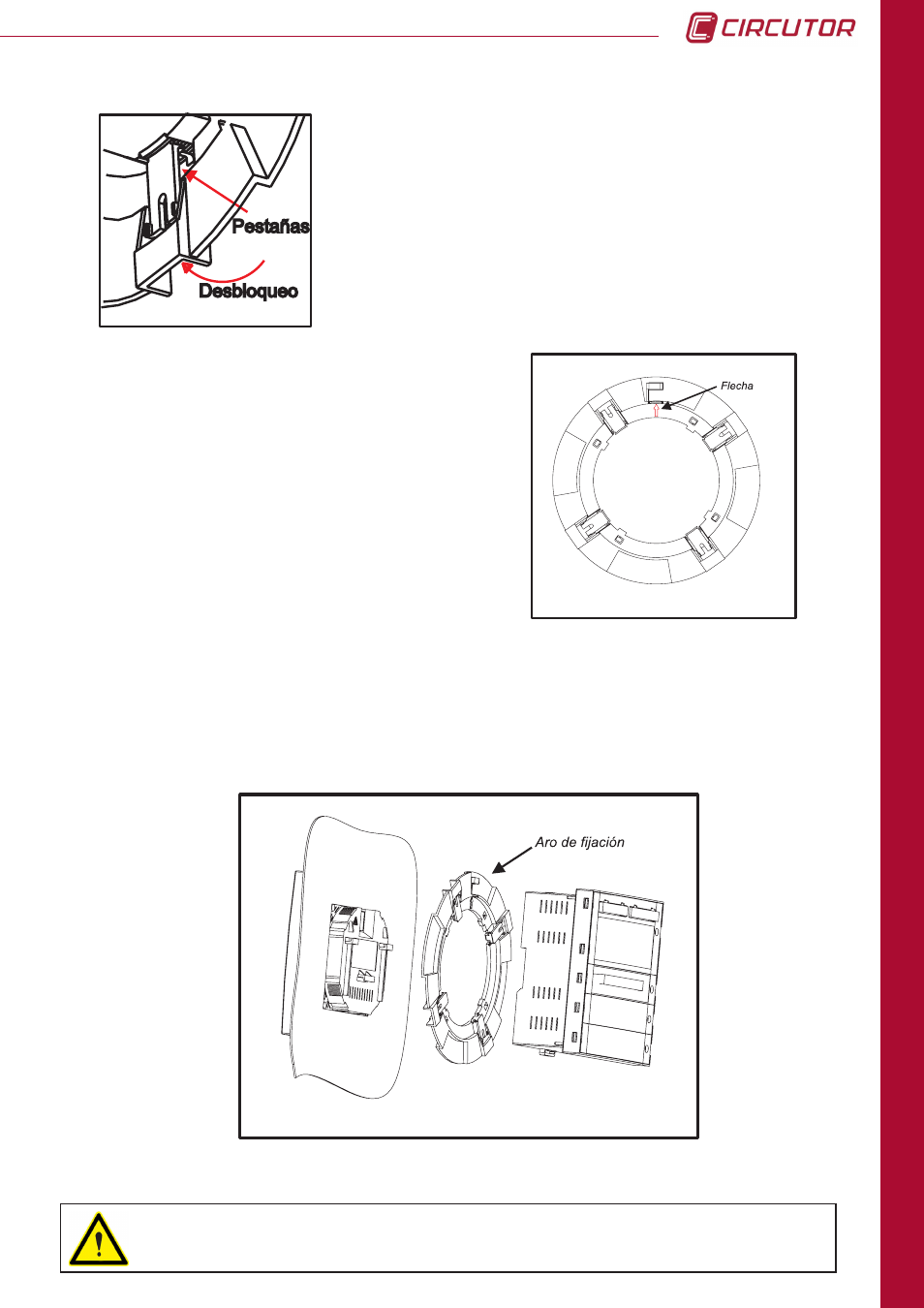 CIRCUTOR

Pestañas

Desbloqueo

Flecha

Aro de fijación