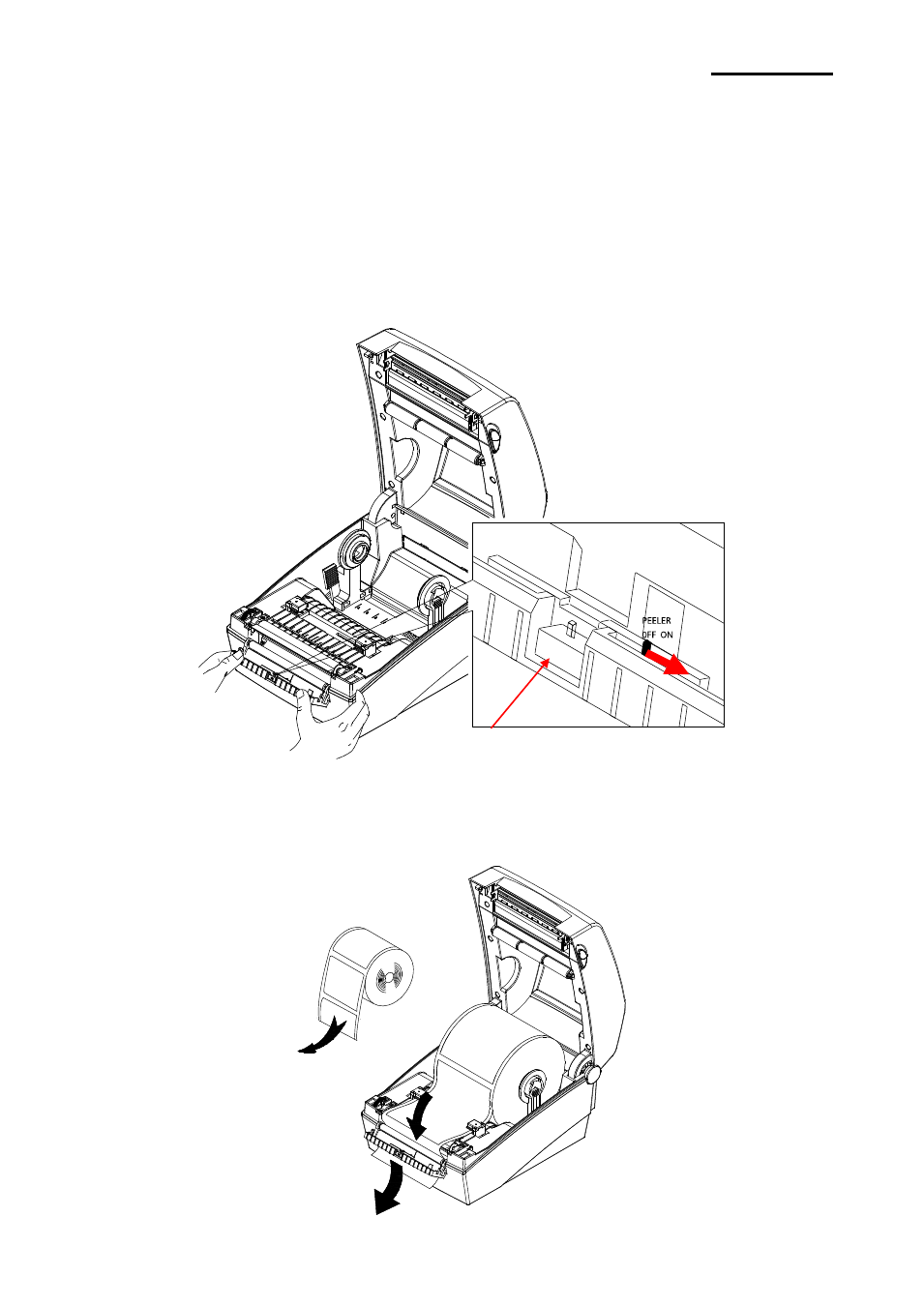 PEELER
OFF ON