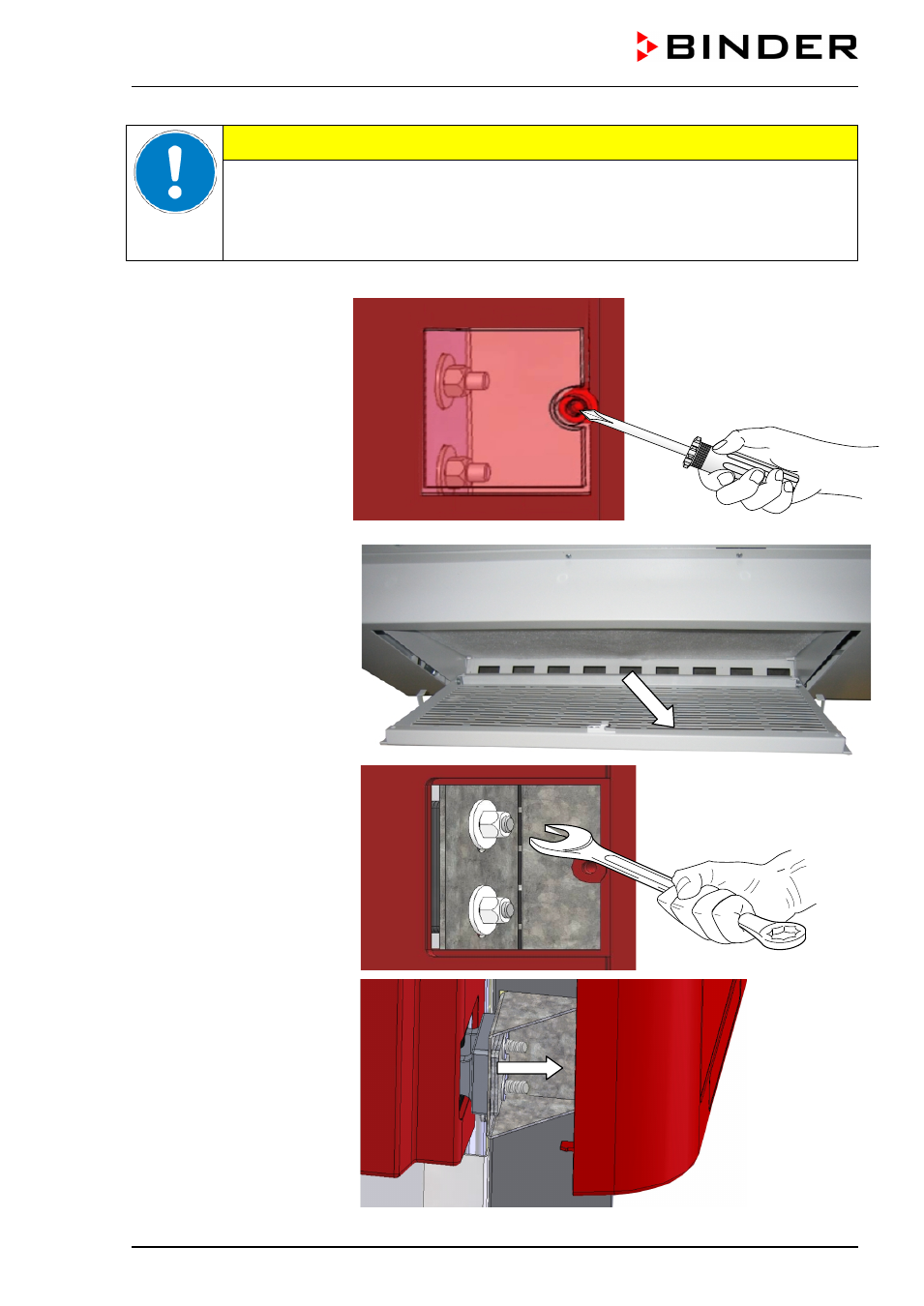 BINDER