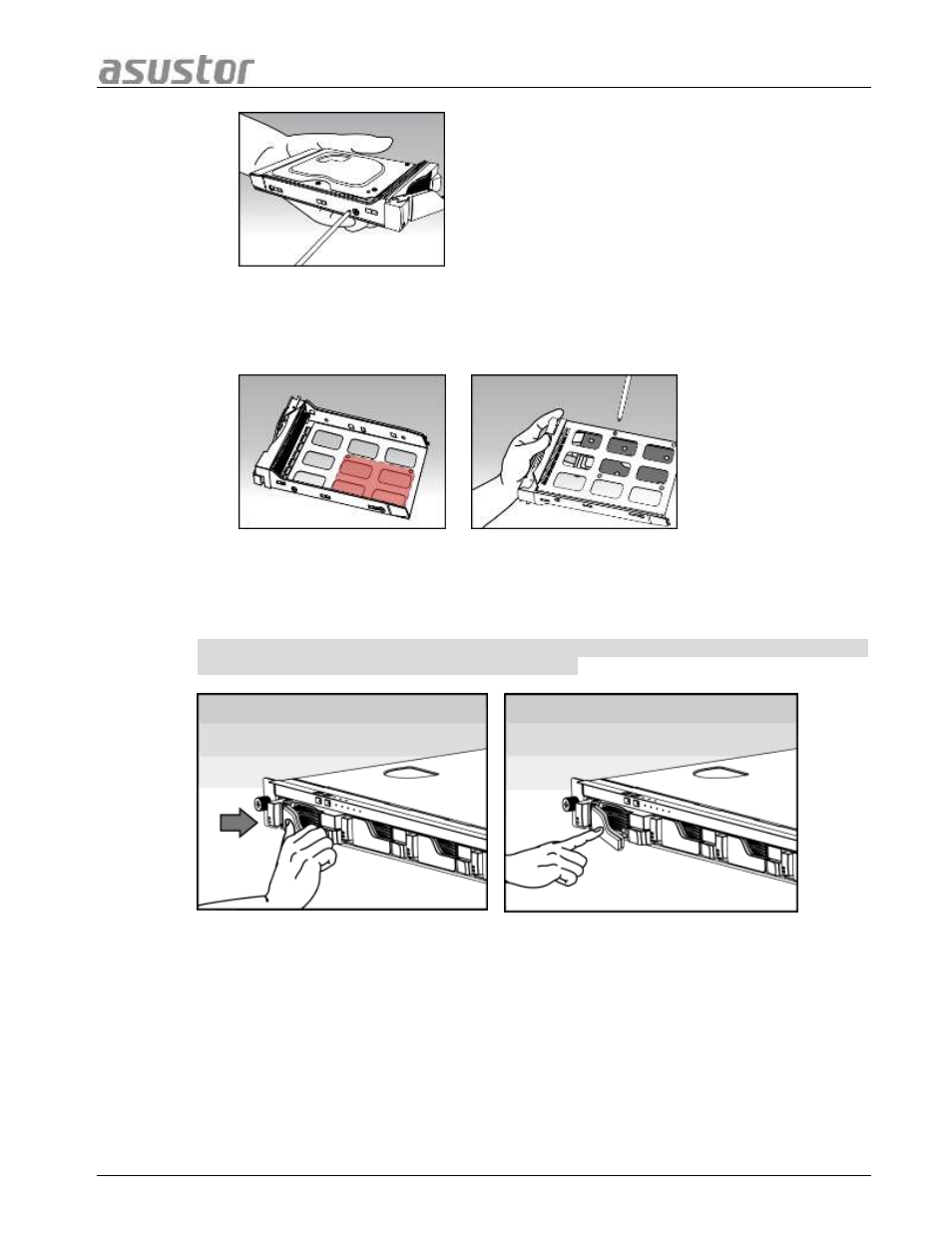 asustor