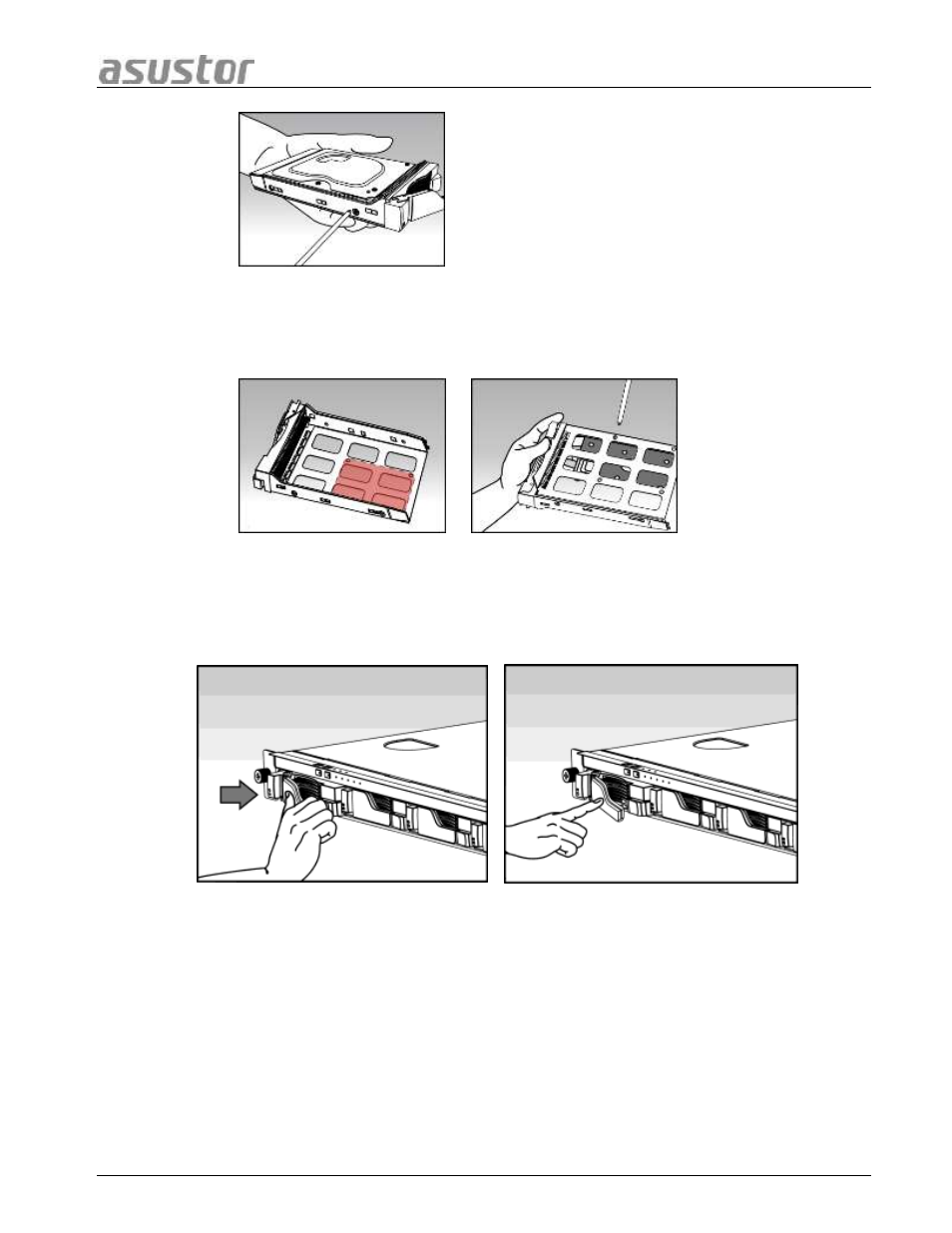 asustor