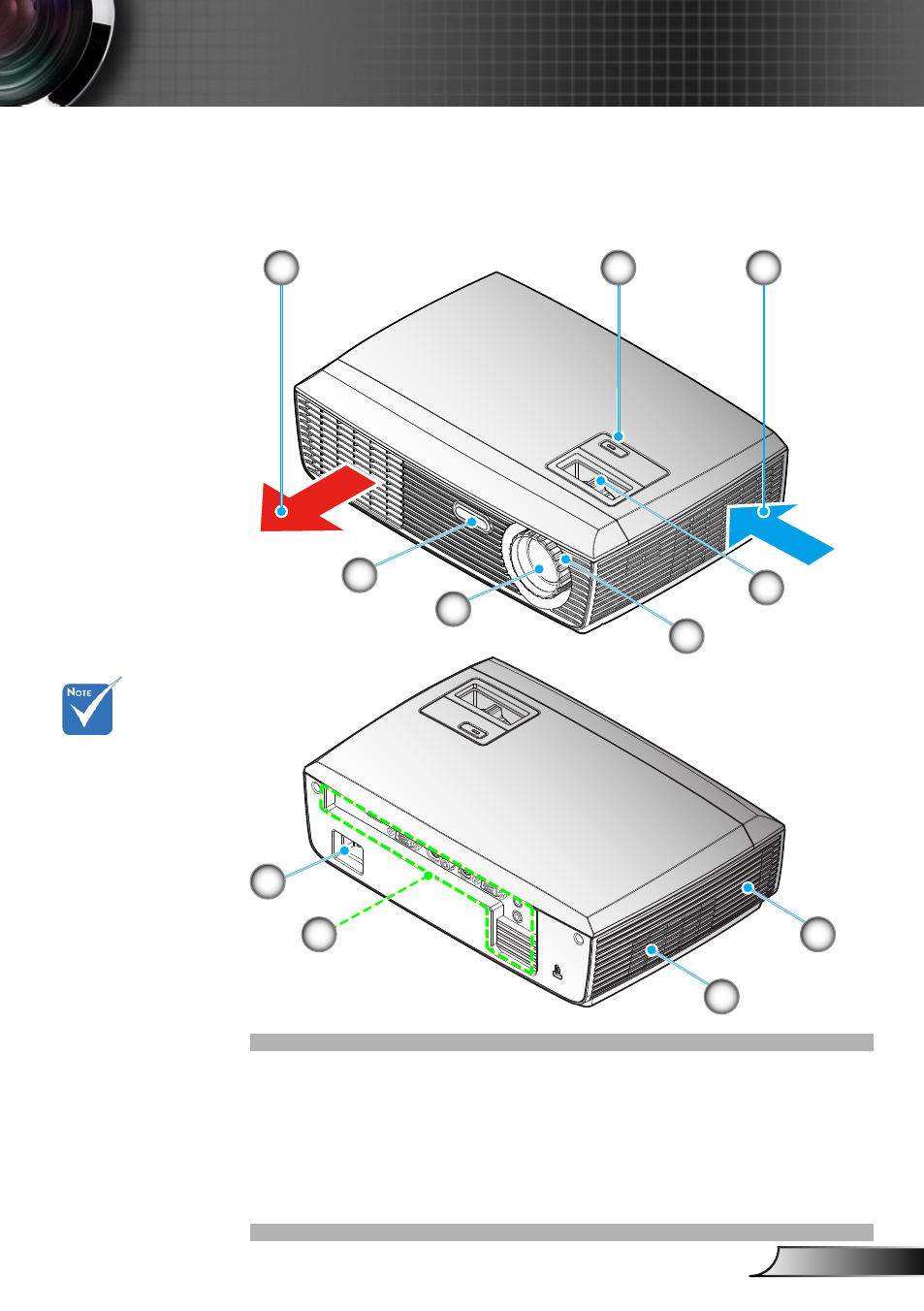 NOTE