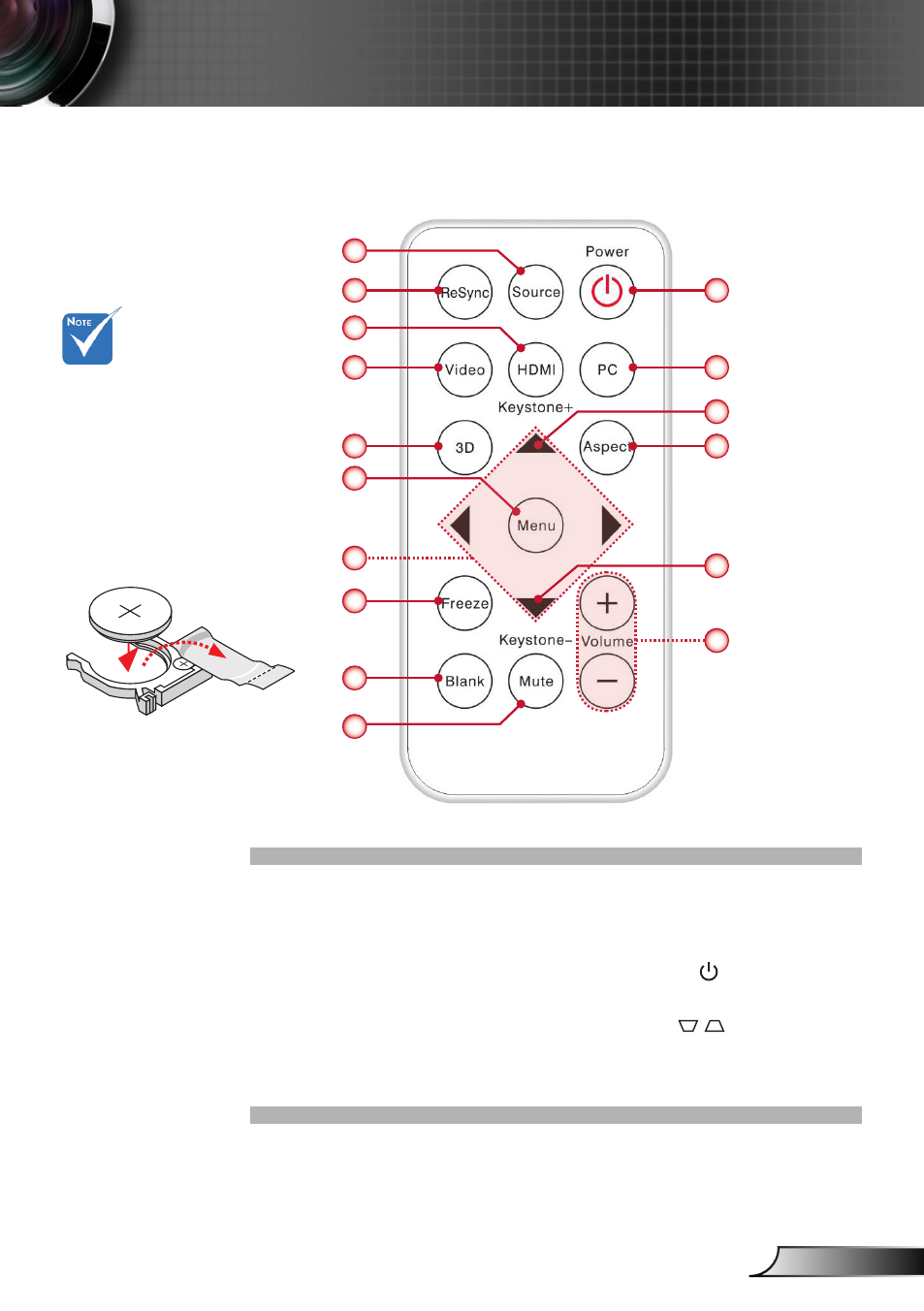 NOTE

Power

ReSync

Source

Video

HDMI

PC

Keystone+

3D

Aspect

Menu

Freeze

Keystone-

Volume

Blank

Mute