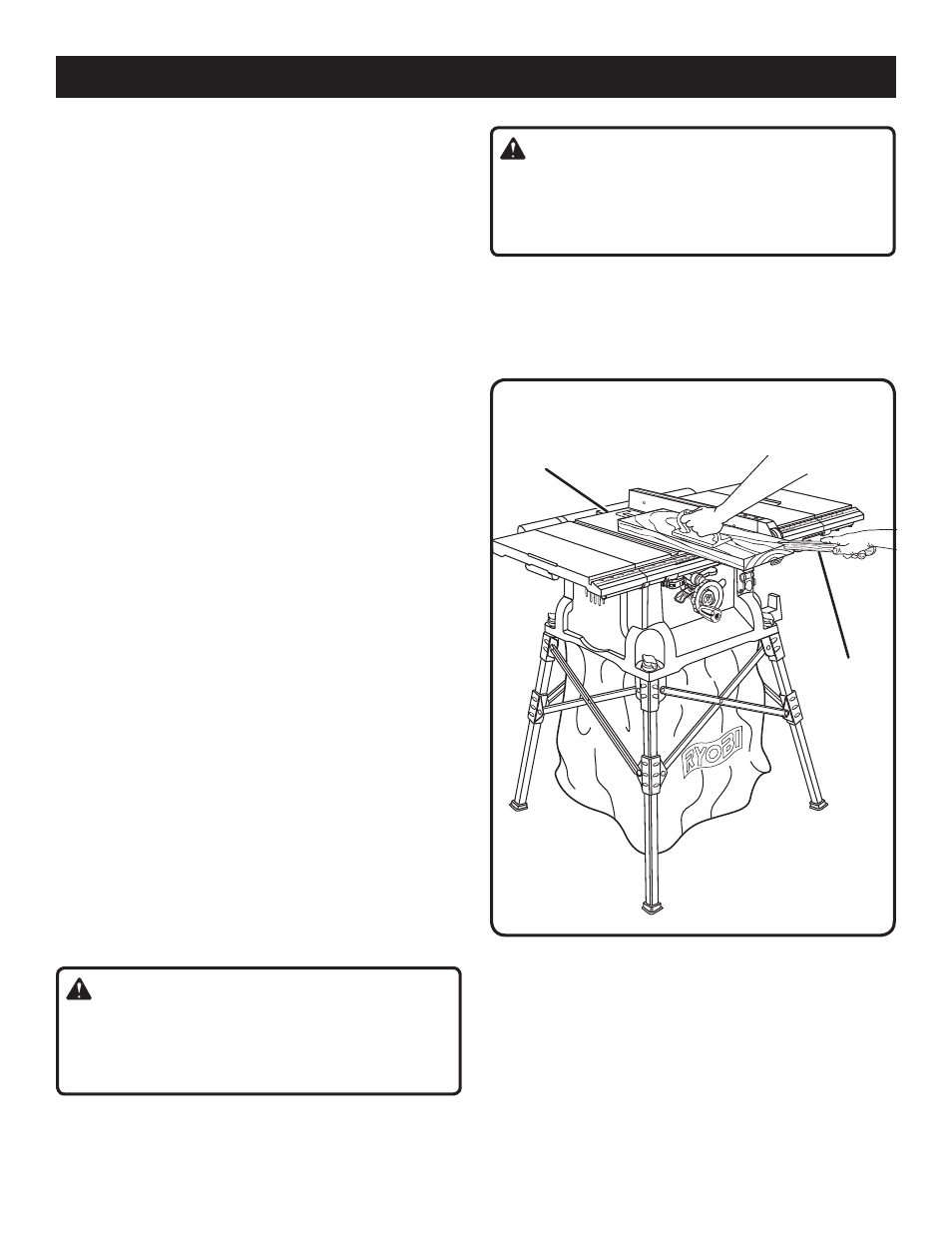 RYOBI