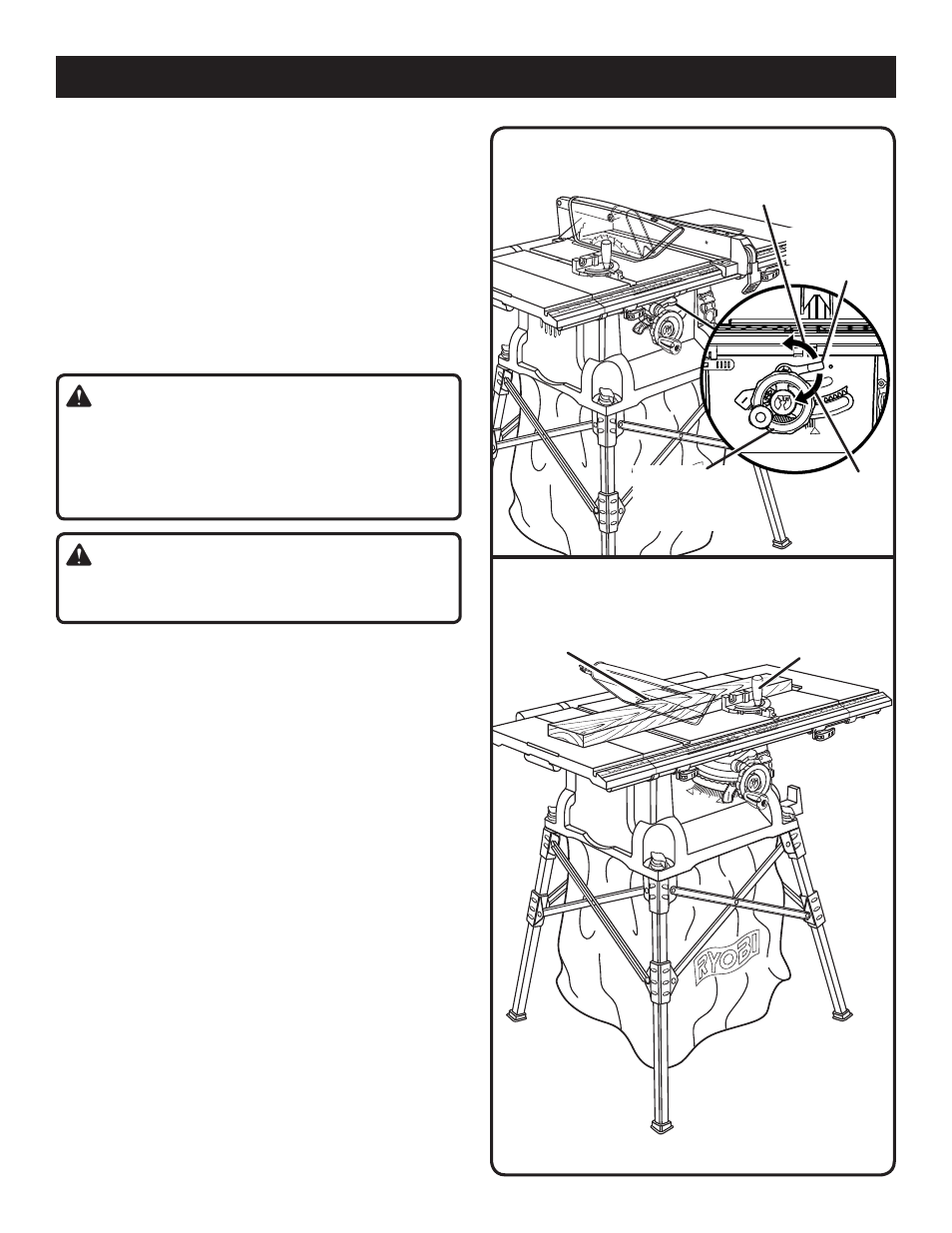 RYOBI