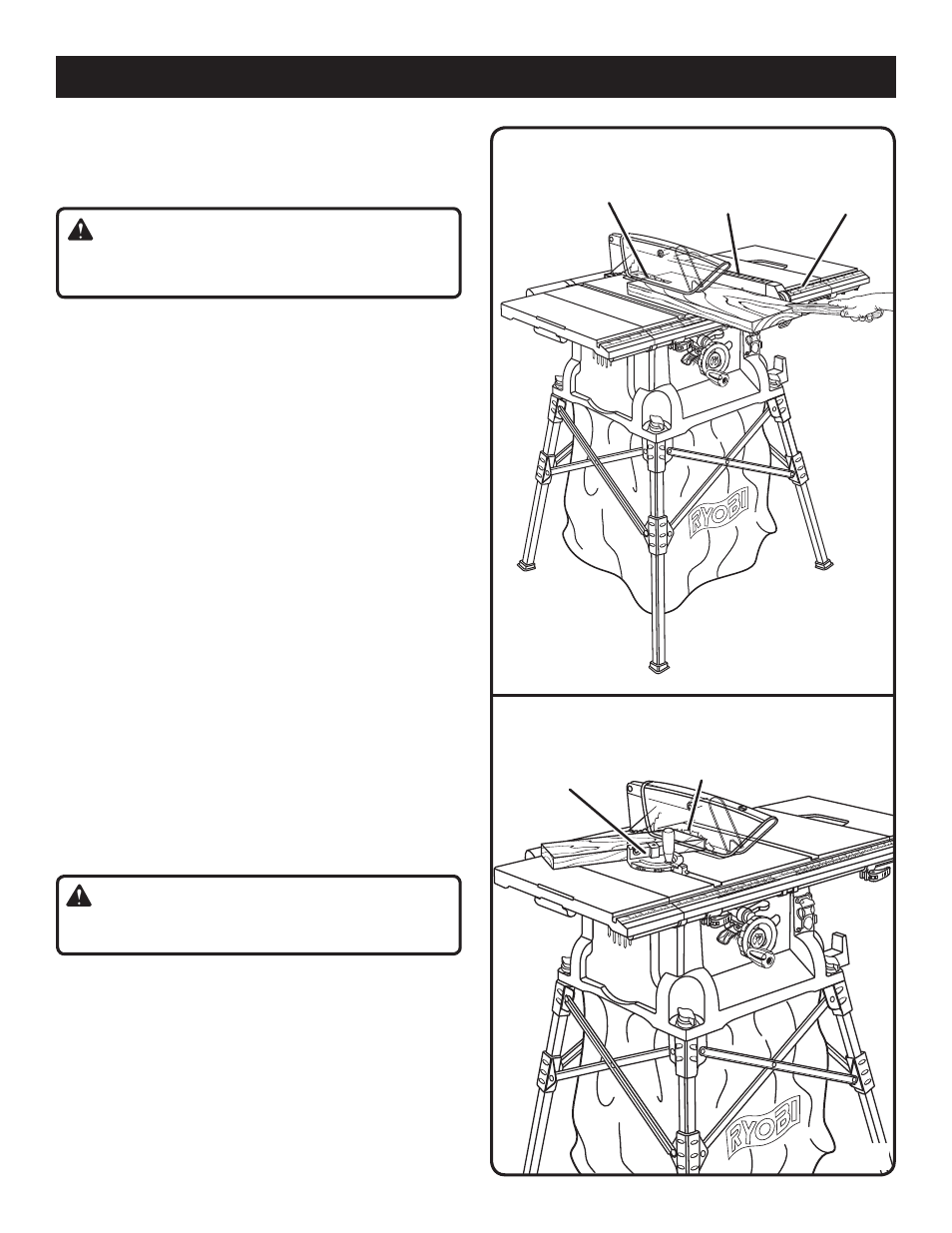 RYOBI

RYOBI