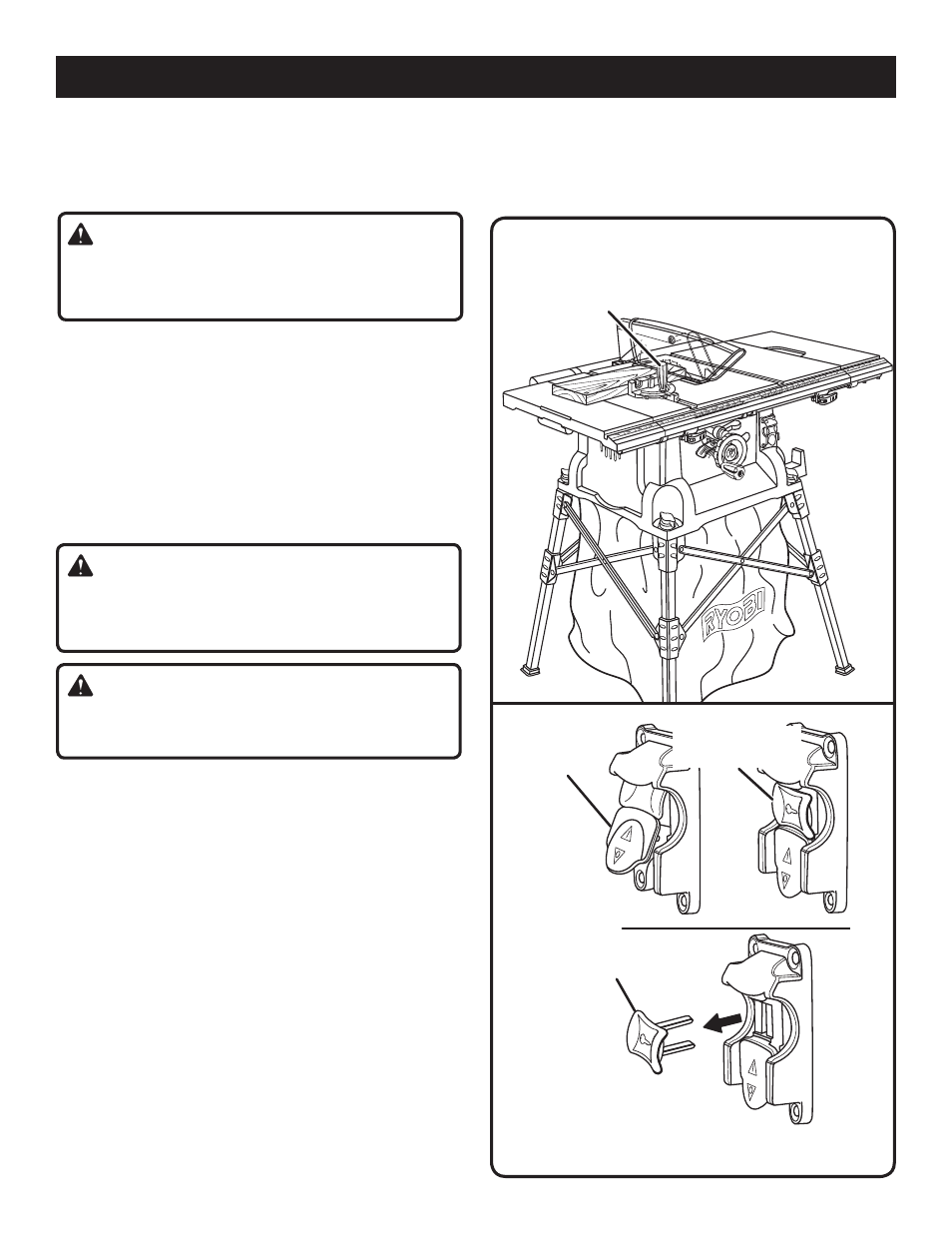 RYOBI