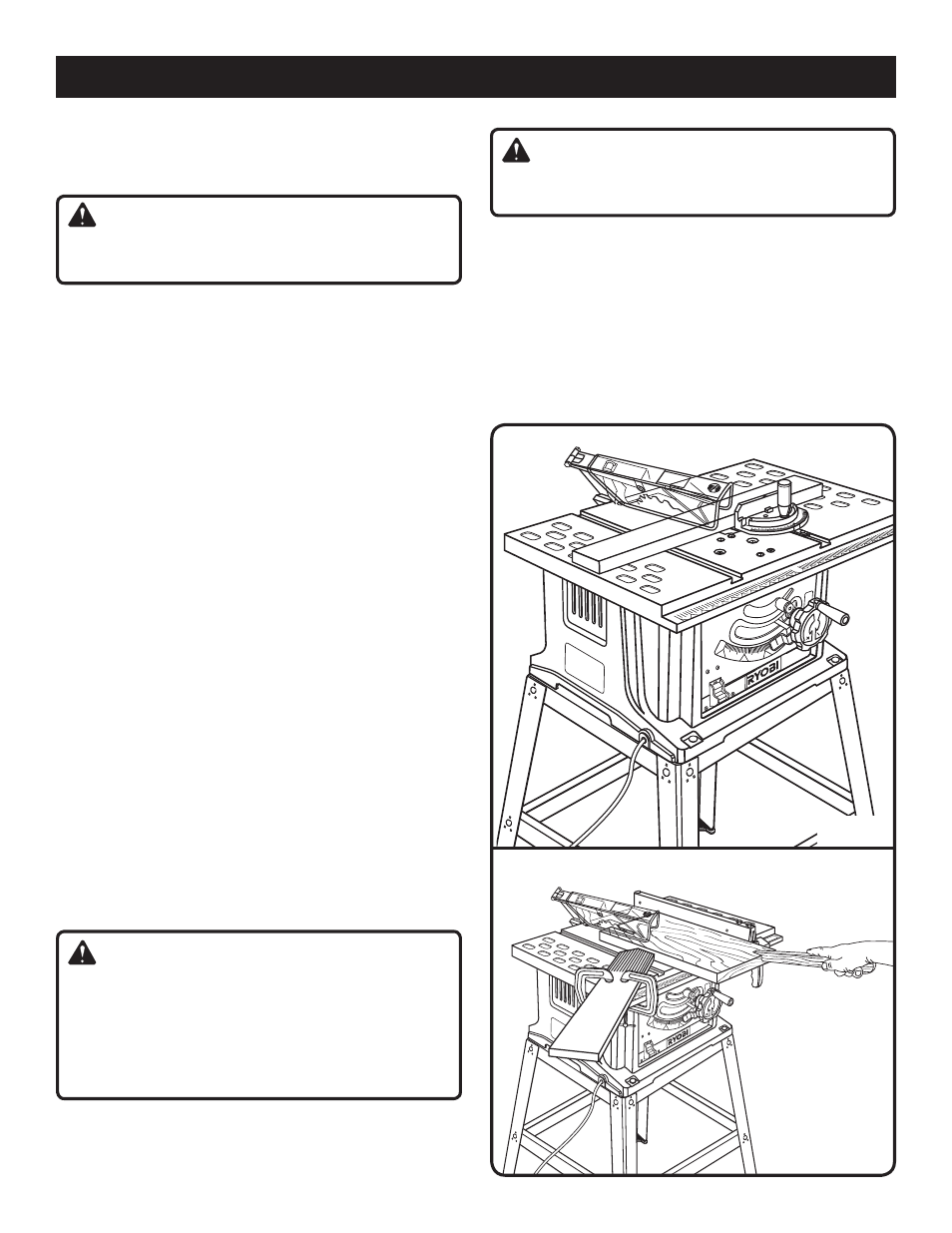 RYOBI

RYOBI