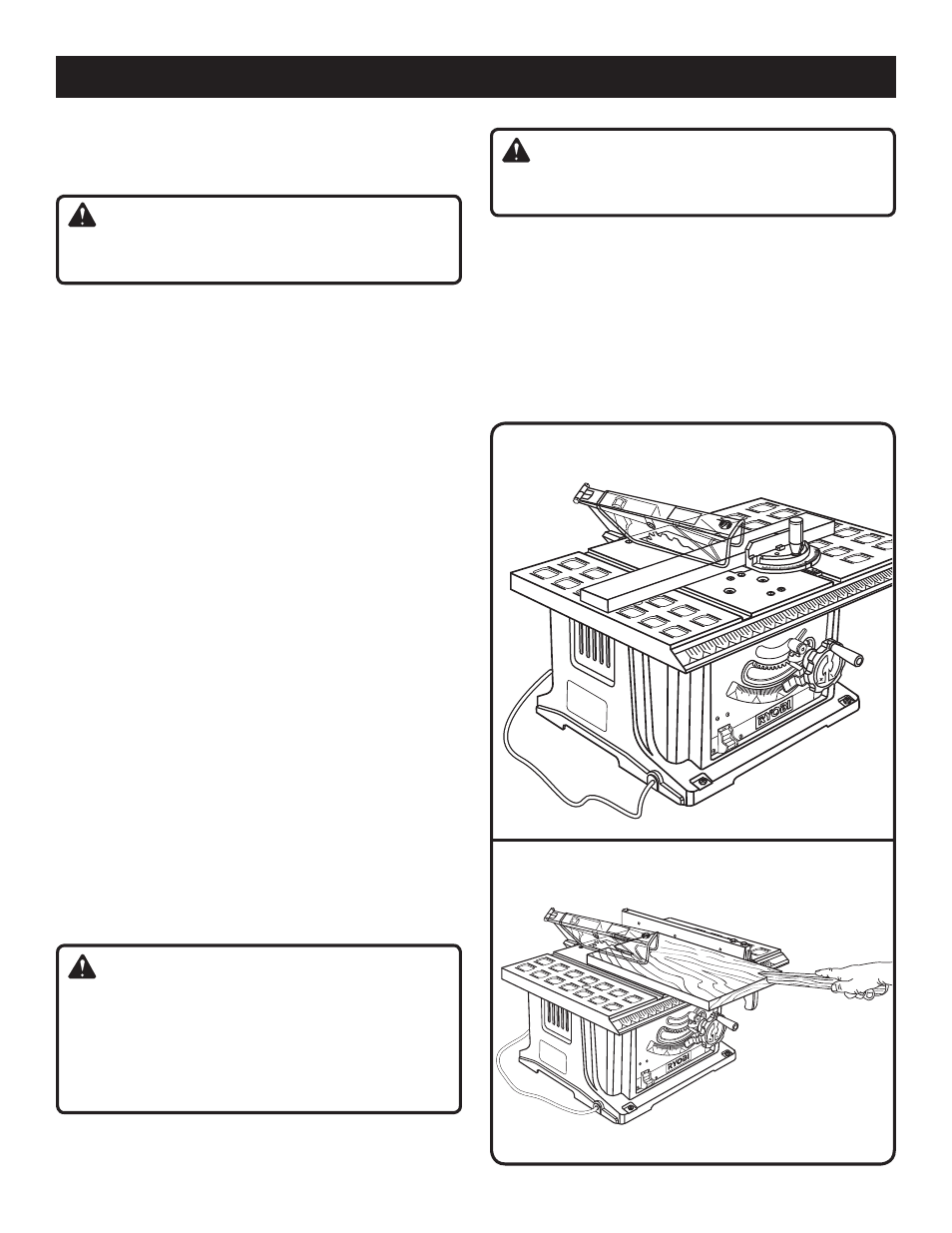 RYOBI

RYOBI