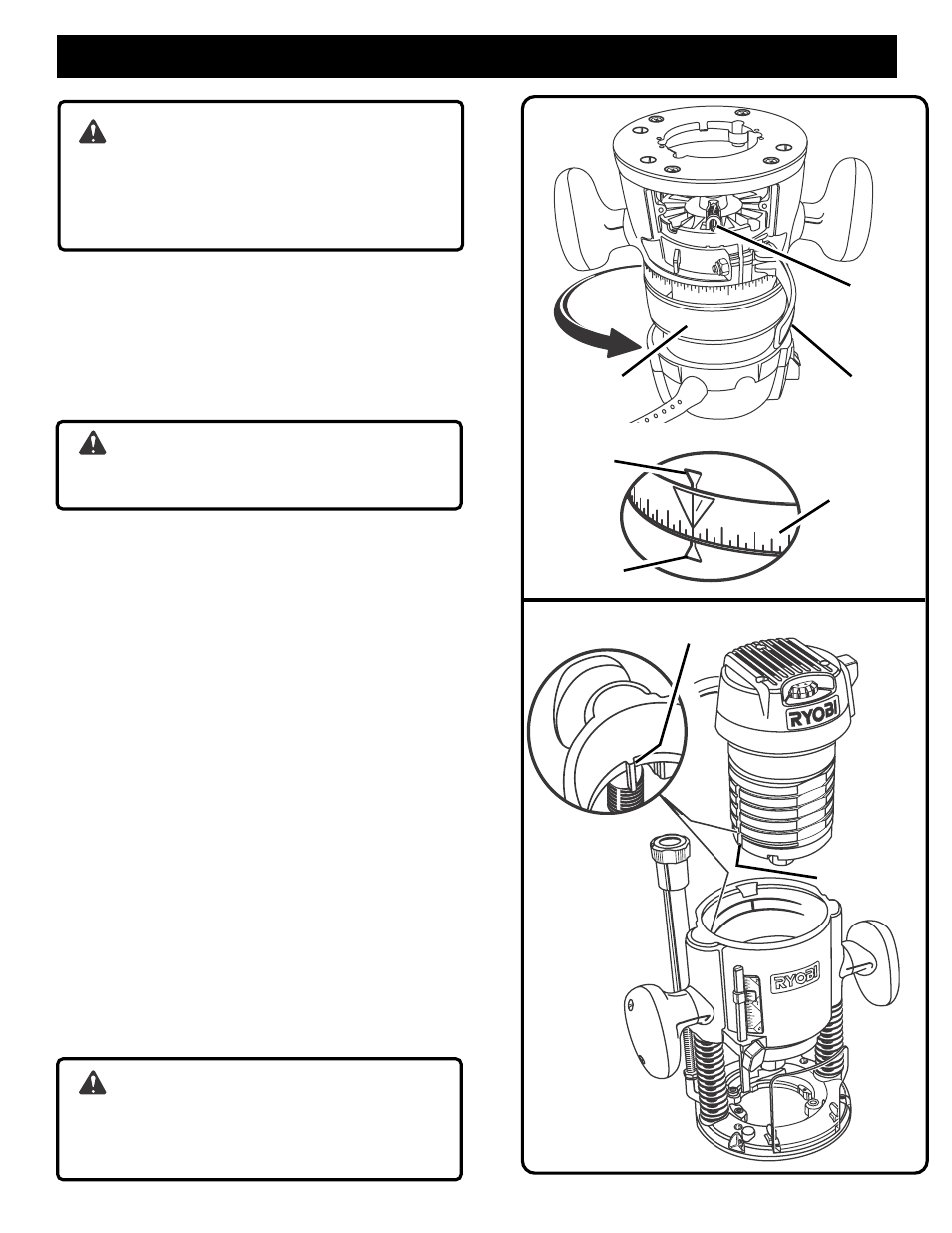 RYOBI

RYOBI