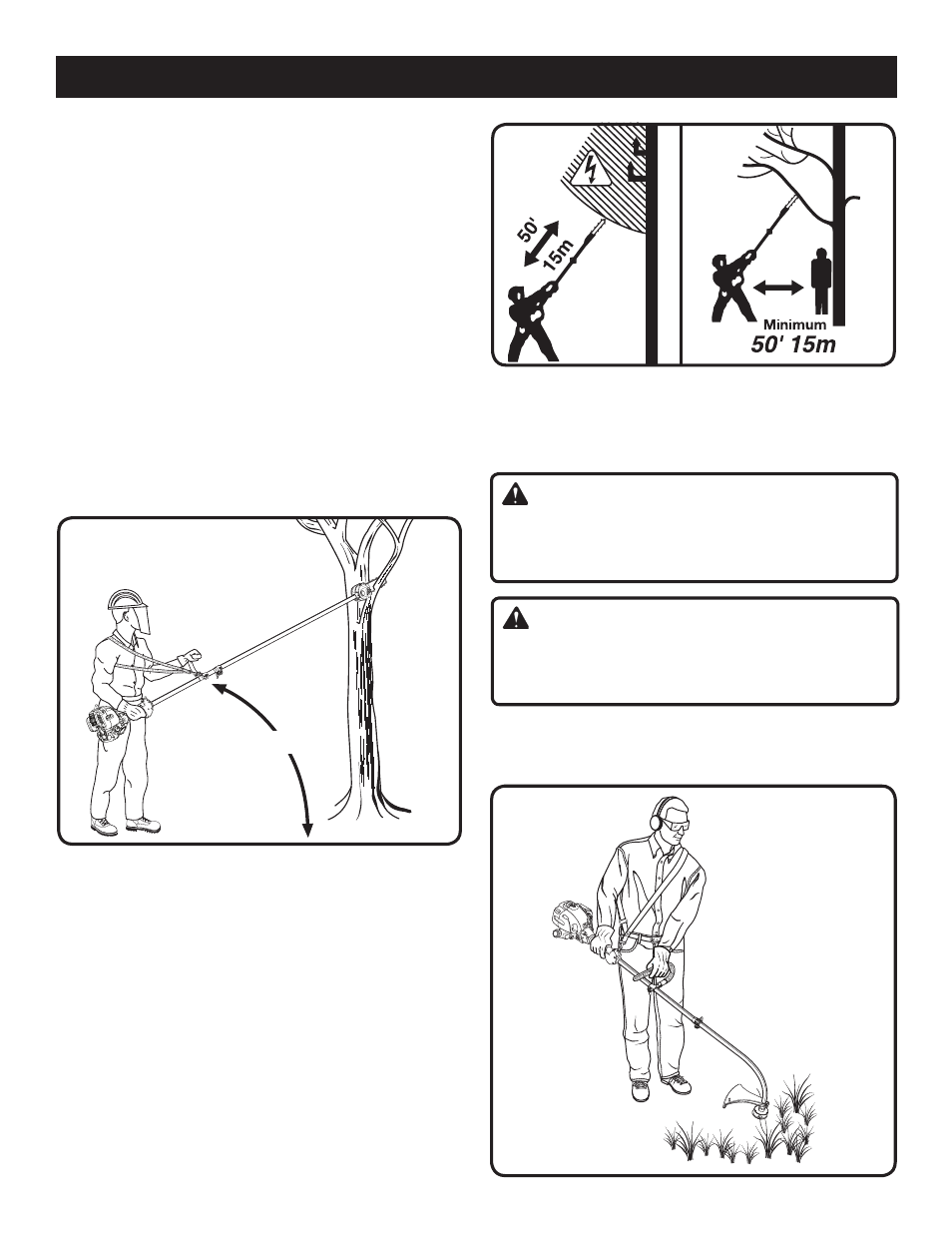 50'
15m

Minimum
50' 15m