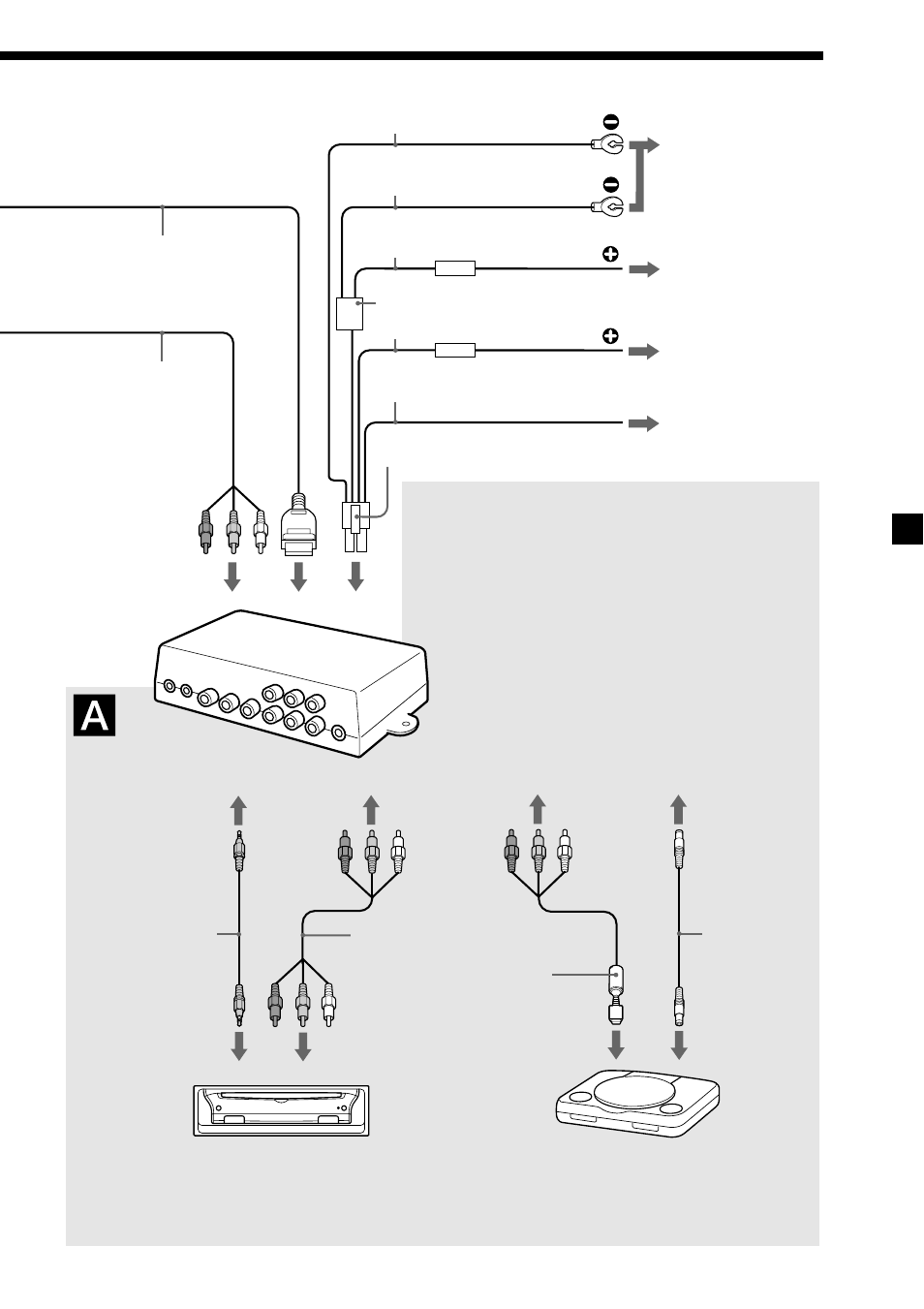 A