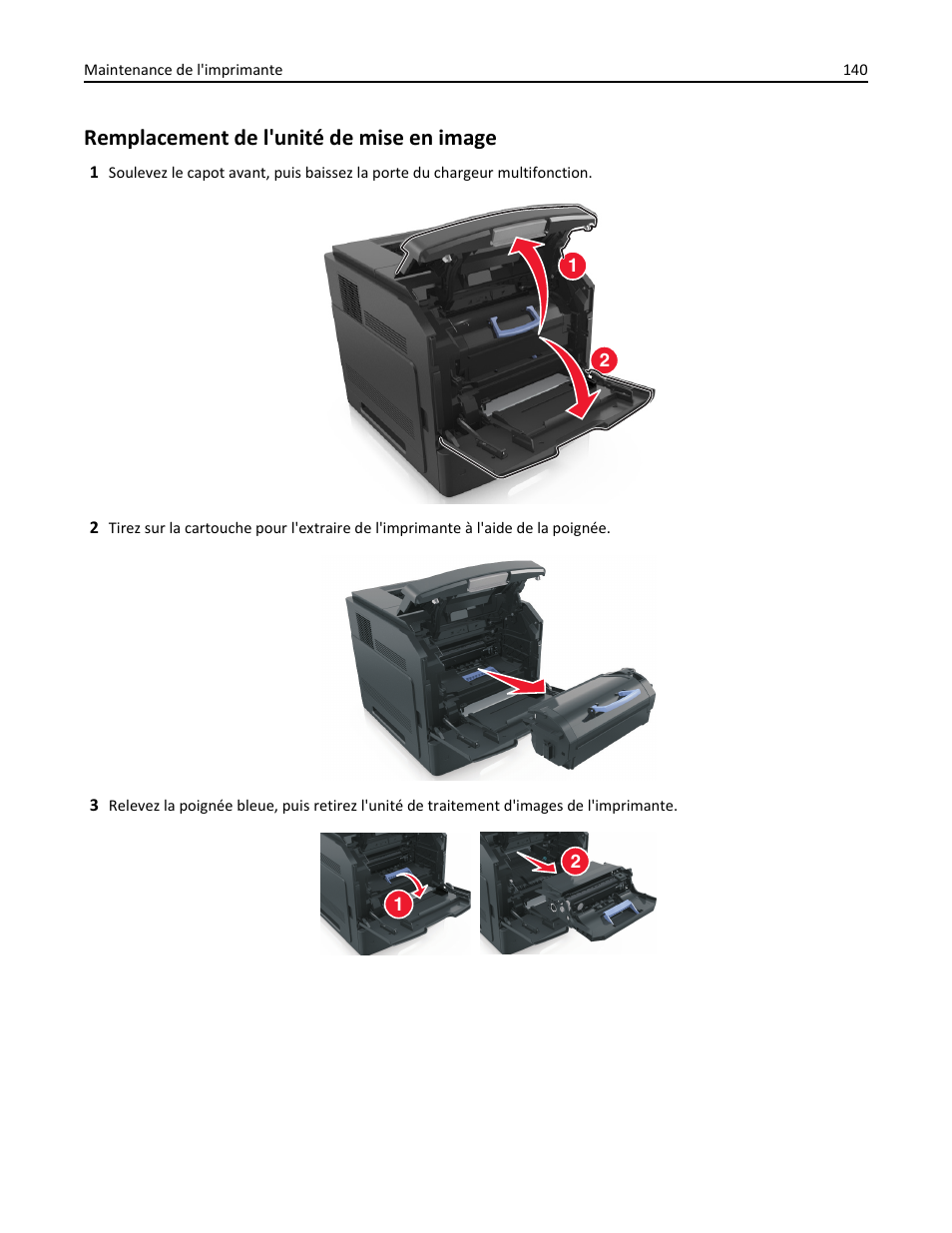 Maintenance de l'imprimante 140

Remplacement de l'unité de mise en image

1 Soulevez le capot avant, puis baissez la porte du chargeur multifonction.

1

2

2 Tirez sur la cartouche pour l'extraire de l'imprimante à l'aide de la poignée.

3 Relevez la poignée bleue, puis retirez l'unité de traitement d'images de l'imprimante.

1

2