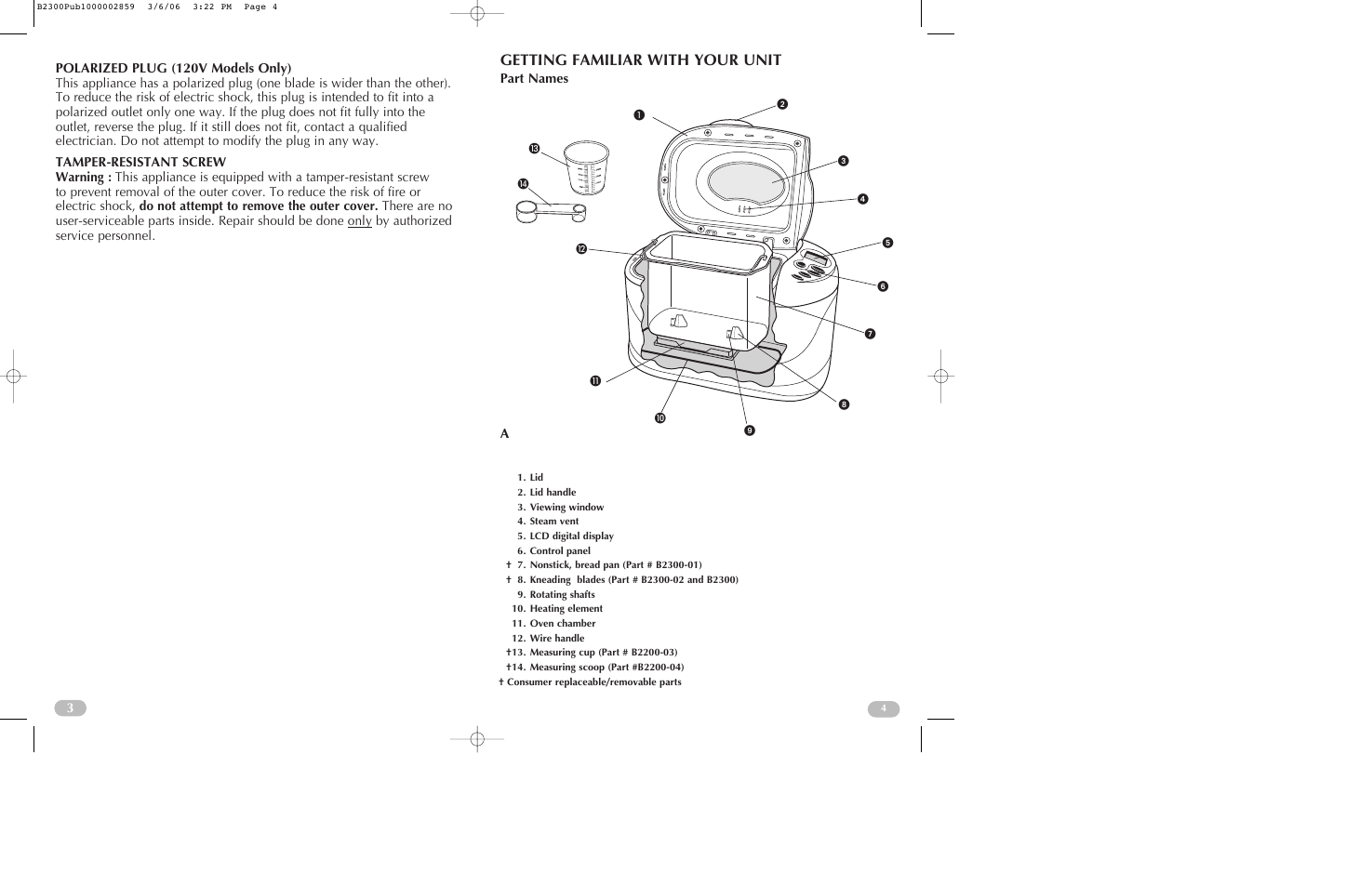 B2300Pub1000002859  3/6/06  3:22 PM  Page 4

POLARIZED PLUG (120V Models Only)
This appliance has a polarized plug (one blade is wider than the other). To reduce the risk of electric shock, this plug is intended to fit into a polarized outlet only one way. If the plug does not fit fully into the outlet, reverse the plug. If it still does not fit, contact a qualified electrician. Do not attempt to modify the plug in any way.

TAMPER-RESISTANT SCREW
Warning : This appliance is equipped with a tamper-resistant screw to prevent removal of the outer cover. To reduce the risk of fire or electric shock, do not attempt to remove the outer cover. There are no user-serviceable parts inside. Repair should be done only by authorized service personnel.

3

GETTING FAMILIAR WITH YOUR UNIT
Part Names

1
2
3
4
5
6
7
8
9
10
11
12
13
14

A

1. Lid
2. Lid handle
3. Viewing window
4. Steam vent
5. LCD digital display
6. Control panel
† 7. Nonstick, bread pan (Part # B2300-01)
† 8. Kneading blades (Part # B2300-02 and B2300)
9. Rotating shafts
10. Heating element
11. Oven chamber
12. Wire handle
†13. Measuring cup (Part # B2200-03)
†14. Measuring scoop (Part #B2200-04)
† Consumer replaceable/removable parts

4