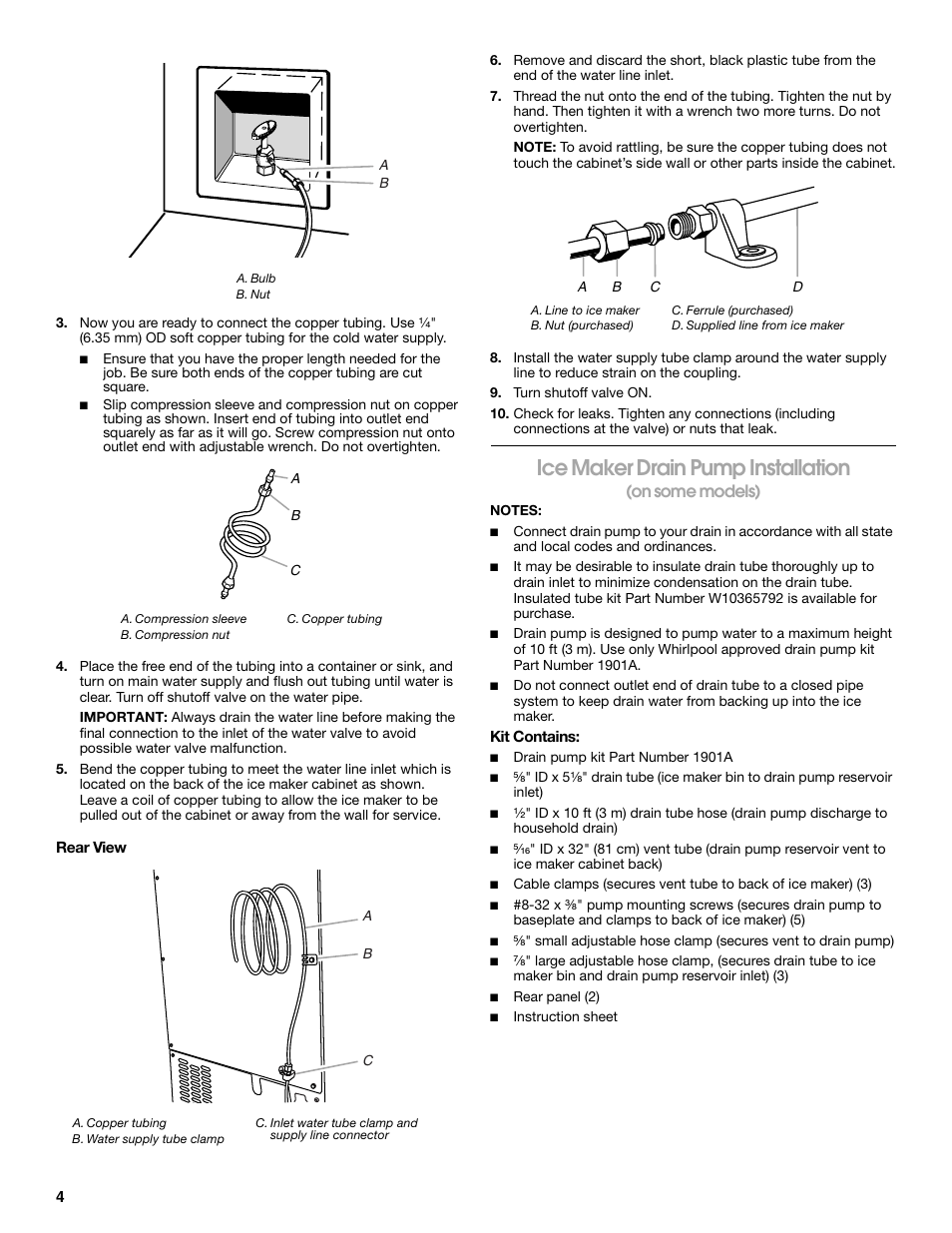 A
B

A. Bulb
B. Nut

3. Now you are ready to connect the copper tubing. Use ¼" (6.35 mm) OD soft copper tubing for the cold water supply.

■ Ensure that you have the proper length needed for the job. Be sure both ends of the copper tubing are cut square.

■ Slip compression sleeve and compression nut on copper tubing as shown. Insert end of tubing into outlet end squarely as far as it will go. Screw compression nut onto outlet end with adjustable wrench. Do not overtighten.

A
B
C

A. Compression sleeve
B. Compression nut
C. Copper tubing

4. Place the free end of the tubing into a container or sink, and turn on main water supply and flush out tubing until water is clear. Turn off shutoff valve on the water pipe.

IMPORTANT: Always drain the water line before making the final connection to the inlet of the water valve to avoid possible water valve malfunction.

5. Bend the copper tubing to meet the water line inlet which is located on the back of the ice maker cabinet as shown. Leave a coil of copper tubing to allow the ice maker to be pulled out of the cabinet or away from the wall for service.

Rear View

A
B
C

A. Copper tubing
B. Water supply tube clamp
C. Inlet water tube clamp and supply line connector

6. Remove and discard the short, black plastic tube from the end of the water line inlet.

7. Thread the nut onto the end of the tubing. Tighten the nut by hand. Then tighten it with a wrench two more turns. Do not overtighten.

NOTE: To avoid rattling, be sure the copper tubing does not touch the cabinet's side wall or other parts inside the cabinet.

A B C D

A. Line to ice maker
B. Nut (purchased)
C. Ferrule (purchased)
D. Supplied line from ice maker

8. Install the water supply tube clamp around the water supply line to reduce strain on the coupling.

9. Turn shutoff valve ON.

10. Check for leaks. Tighten any connections (including connections at the valve) or nuts that leak.

Ice Maker Drain Pump Installation
(on some models)

NOTES:

■ Connect drain pump to your drain in accordance with all state and local codes and ordinances.

■ It may be desirable to insulate drain tube thoroughly up to drain inlet to minimize condensation on the drain tube. Insulated tube kit Part Number W10365792 is available for purchase.

■ Drain pump is designed to pump water to a maximum height of 10 ft (3 m). Use only Whirlpool approved drain pump kit Part Number 1901A.

■ Do not connect outlet end of drain tube to a closed pipe system to keep drain water from backing up into the ice maker.

Kit Contains:

■ Drain pump kit Part Number 1901A

■ ⅝" ID x 5⅛" drain tube (ice maker bin to drain pump reservoir inlet)

■ ½" ID x 10 ft (3 m) drain tube hose (drain pump discharge to household drain)

■ ⁵⁄₁₆" ID x 32" (81 cm) vent tube (drain pump reservoir vent to ice maker cabinet back)

■ Cable clamps (secures vent tube to back of ice maker) (3)

■ #8-32 x ⅜" pump mounting screws (secures drain pump to baseplate and clamps to back of ice maker) (5)

■ ⅝" small adjustable hose clamp (secures vent to drain pump)

■ ⅞" large adjustable hose clamp, (secures drain tube to ice maker bin and drain pump reservoir inlet) (3)

■ Rear panel (2)

■ Instruction sheet

4