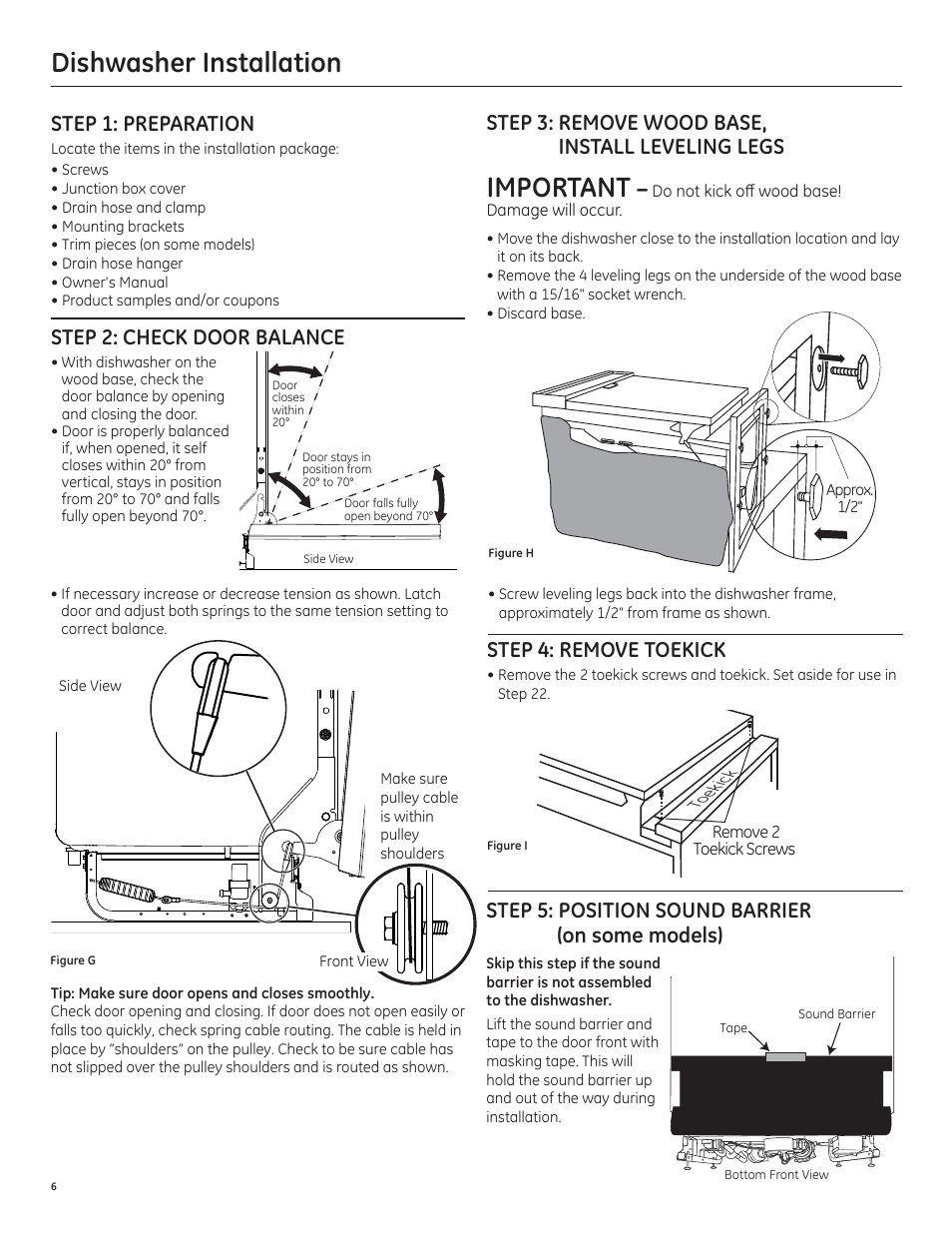 Dishwasher Installation

STEP 1: PREPARATION

Locate the items in the installation package:

• Screws
• Junction box cover
• Drain hose and clamp
• Mounting brackets
• Trim pieces (on some models)
• Drain hose hanger
• Owner's Manual
• Product samples and/or coupons

STEP 2: CHECK DOOR BALANCE

• With dishwasher on the wood base, check the door balance by opening and closing the door.
• Door is properly balanced if, when opened, it self closes within 20° from vertical, stays in position from 20° to 70° and falls fully open beyond 70°.

Door closes within 20°

Door stays in position from 20° to 70°

Door falls fully open beyond 70°

Side View

• If necessary increase or decrease tension as shown. Latch door and adjust both springs to the same tension setting to correct balance.

Side View

Make sure pulley cable is within pulley shoulders

Figure G

Front View

Tip: Make sure door opens and closes smoothly.
Check door opening and closing. If door does not open easily or falls too quickly, check spring cable routing. The cable is held in place by "shoulders" on the pulley. Check to be sure cable has not slipped over the pulley shoulders and is routed as shown.

STEP 3: REMOVE WOOD BASE, INSTALL LEVELING LEGS

IMPORTANT – Do not kick off wood base! Damage will occur.

• Move the dishwasher close to the installation location and lay it on its back.
• Remove the 4 leveling legs on the underside of the wood base with a 15/16" socket wrench.
• Discard base.

Approx. 1/2"

Figure H

• Screw leveling legs back into the dishwasher frame, approximately 1/2" from frame as shown.

STEP 4: REMOVE TOEKICK

• Remove the 2 toekick screws and toekick. Set aside for use in Step 22.

Toekick

Remove 2 Toekick Screws

Figure I

STEP 5: POSITION SOUND BARRIER (on some models)

Skip this step if the sound barrier is not assembled to the dishwasher.

Lift the sound barrier and tape to the door front with masking tape. This will hold the sound barrier up and out of the way during installation.

Tape

Sound Barrier

Bottom Front View

6